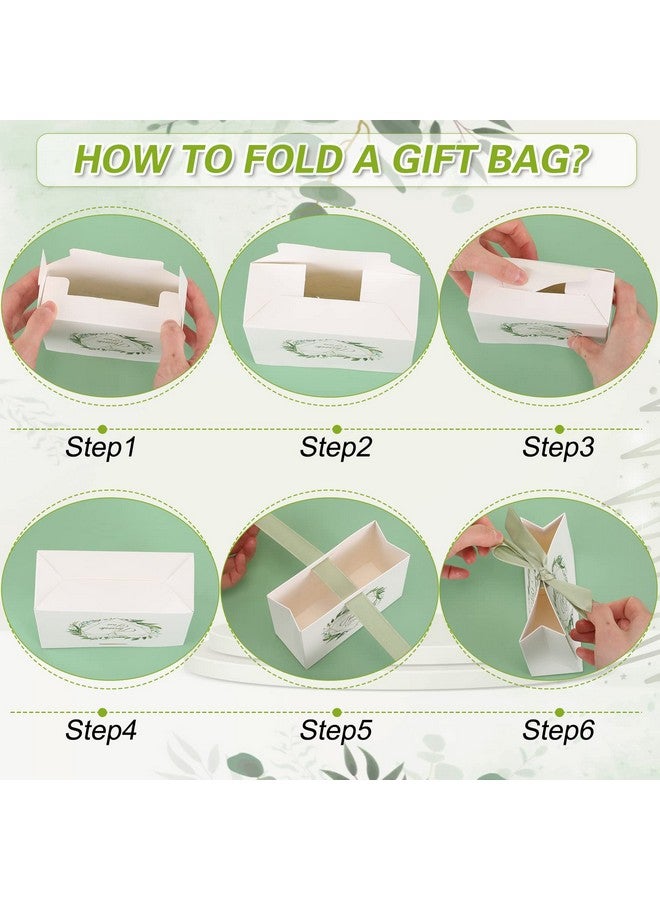 HOW TO FOLD A GIFT BAG?

Step1

Step2

Step3

Step4

Step5

Step6