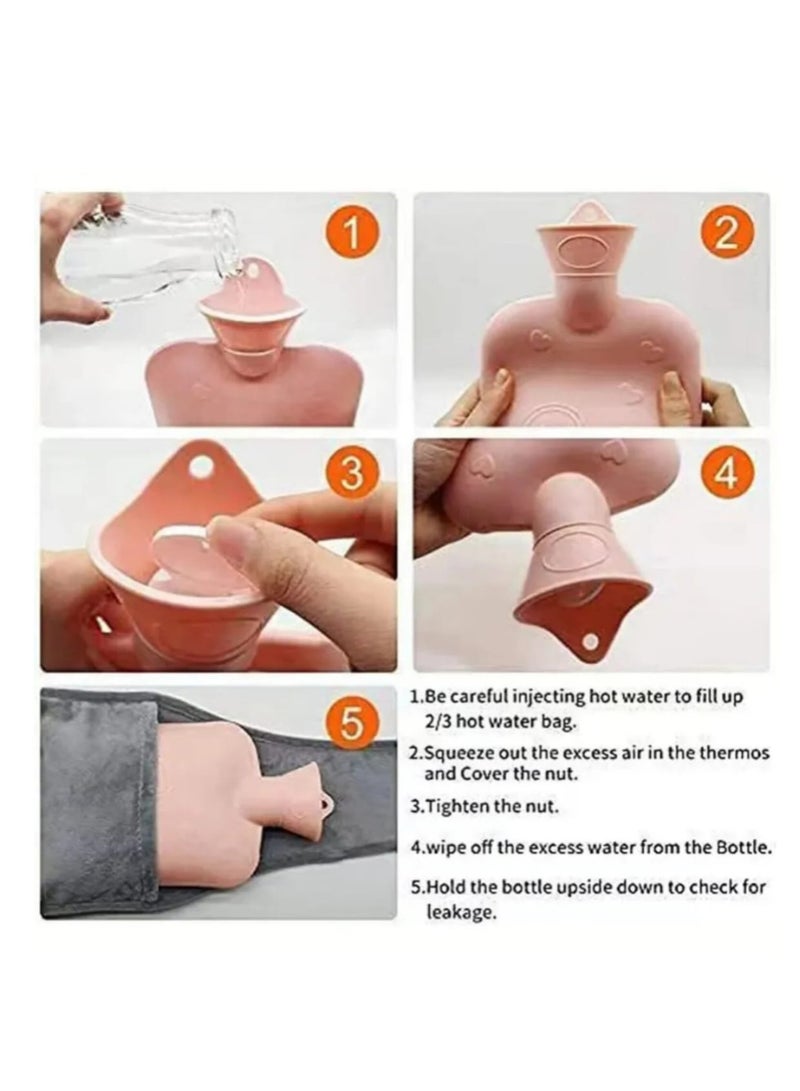 1

2

3

4

5

1.Be careful injecting hot water to fill up 2/3 hot water bag.

2.Squeeze out the excess air in the thermos and Cover the nut.

3.Tighten the nut.

4.wipe off the excess water from the Bottle.

5.Hold the bottle upside down to check for leakage.