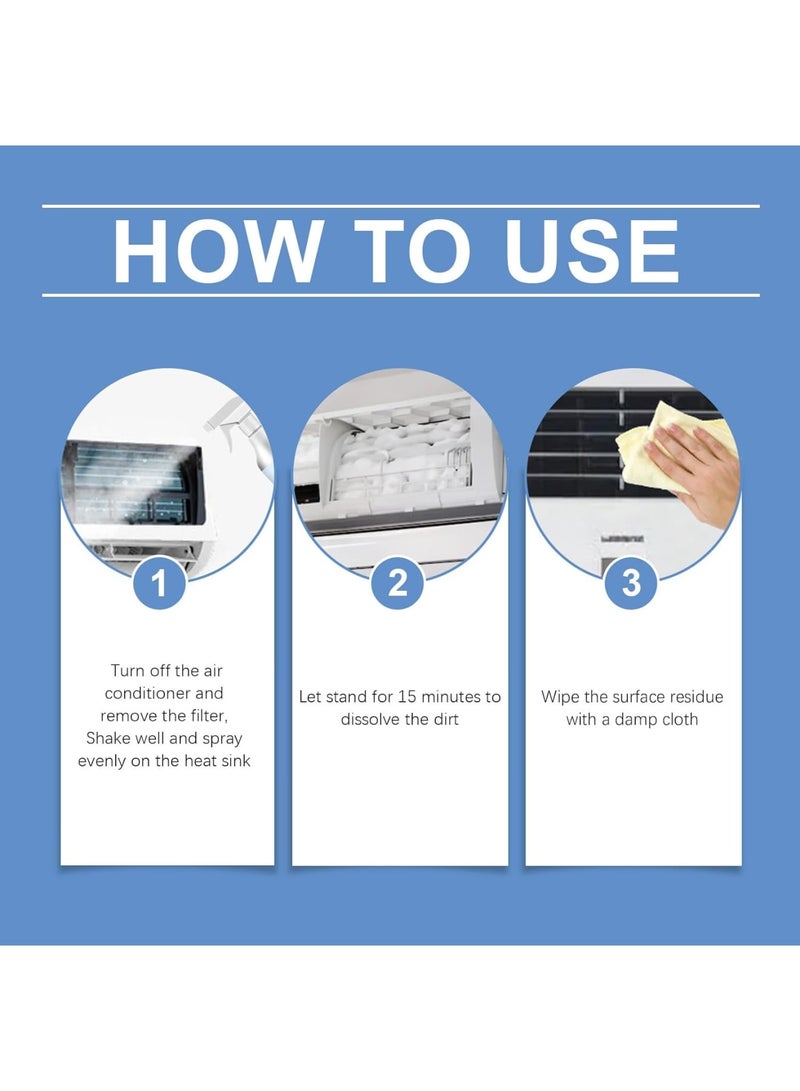 HOW TO USE

1

Turn off the air conditioner and remove the filter, Shake well and spray evenly on the heat sink

2

Let stand for 15 minutes to dissolve the dirt

3

Wipe the surface residue with a damp cloth