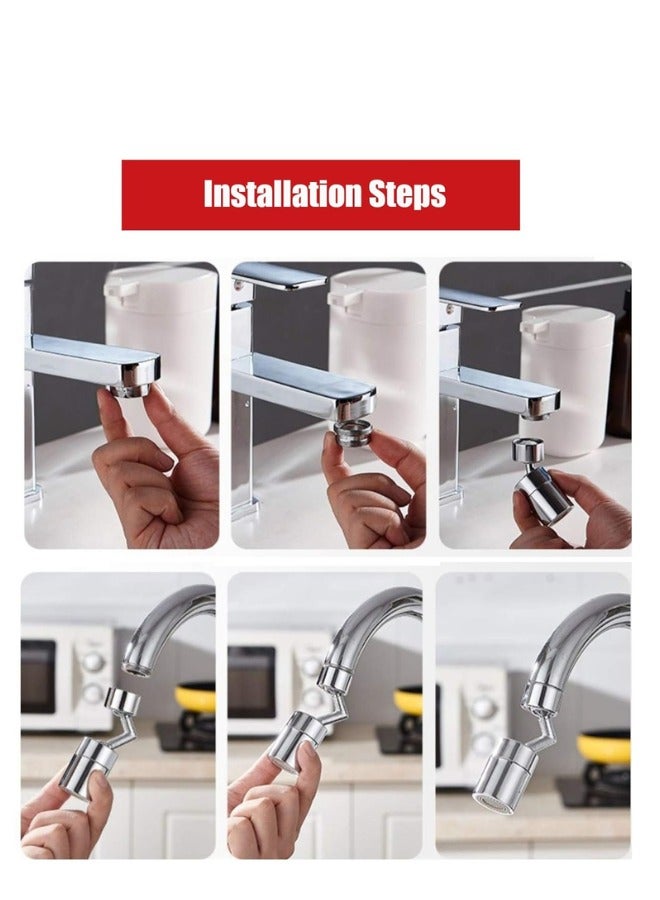 Installation Steps