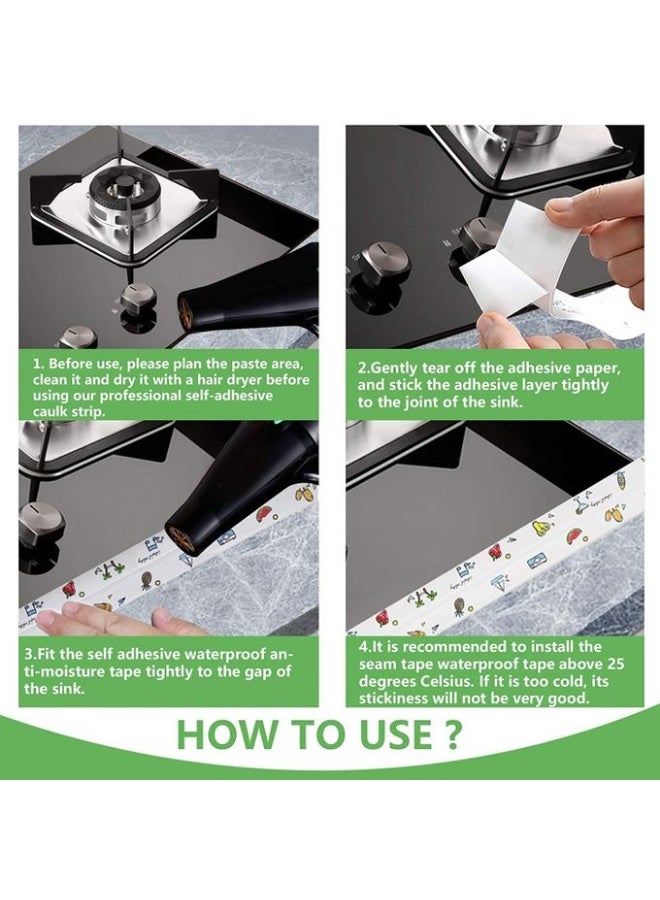 1. Before use, please plan the paste area, clean it and dry it with a hair dryer before using our professional self-adhesive caulk strip.

2.Gently tear off the adhesive paper, and stick the adhesive layer tightly to the joint of the sink.

3.Fit the self adhesive waterproof anti-moisture tape tightly to the gap of the sink.

4.It is recommended to install the seam tape waterproof tape above 25 degrees Celsius. If it is too cold, its stickiness will not be very good.

HOW TO USE ?