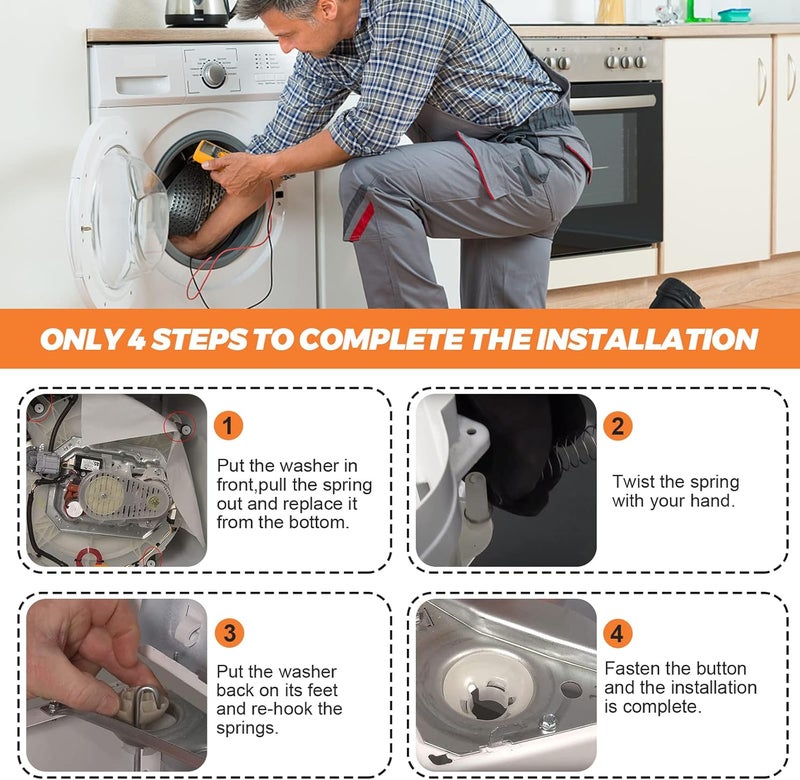 ONLY 4 STEPS TO COMPLETE THE INSTALLATION

1

Put the washer in front,pull the spring out and replace it from the bottom.

2

Twist the spring with your hand.

3

Put the washer back on its feet and re-hook the springs.

4

Fasten the button and the installation is complete.