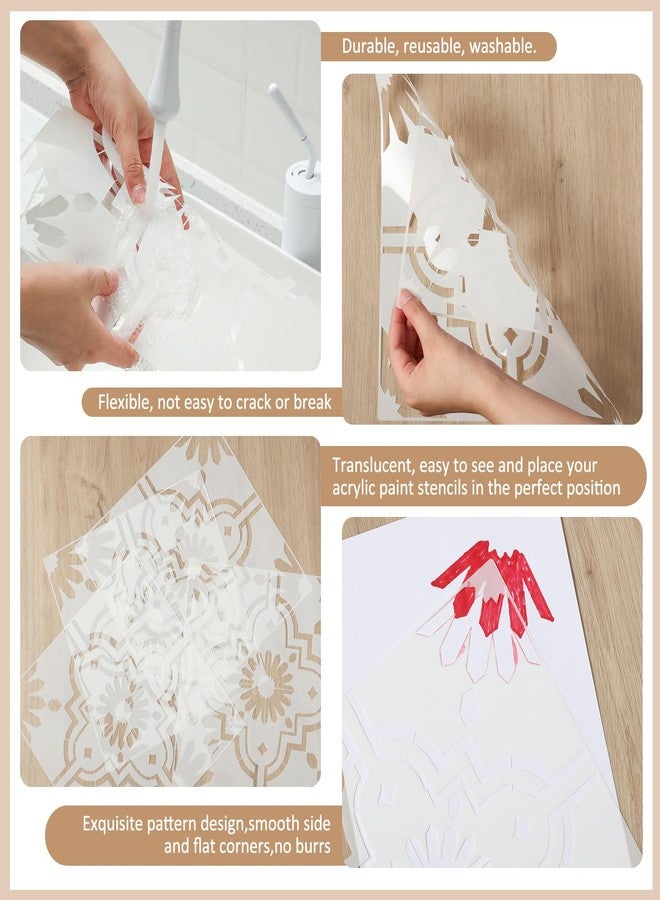 Durable, reusable, washable.

Flexible, not easy to crack or break

Translucent, easy to see and place your acrylic paint stencils in the perfect position

Exquisite pattern design,smooth side and flat corners,no burrs