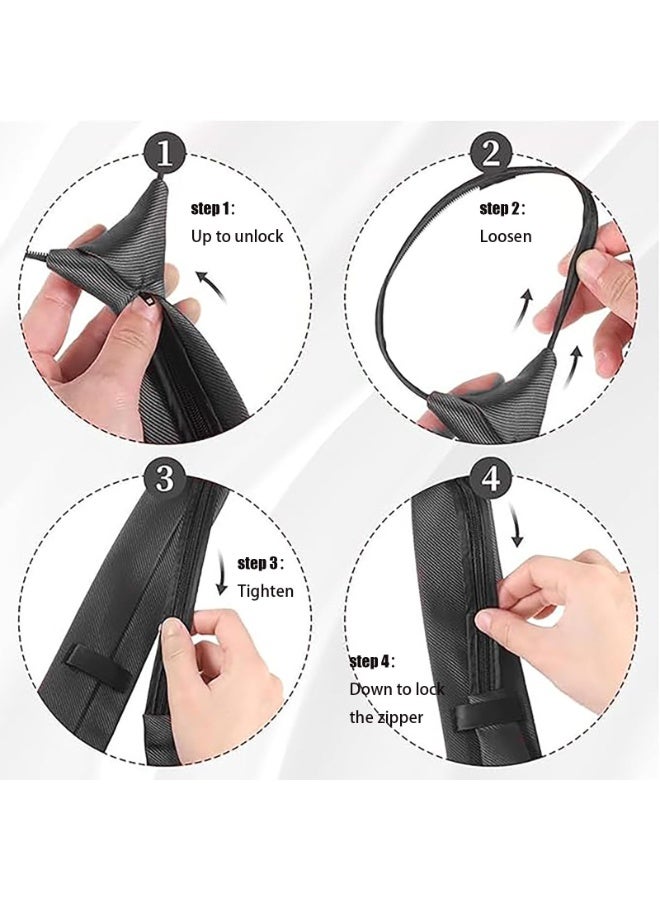 1

step 1:
Up to unlock

2

step 2:
Loosen

3

step 3:
Tighten

4

step 4:
Down to lock the zipper