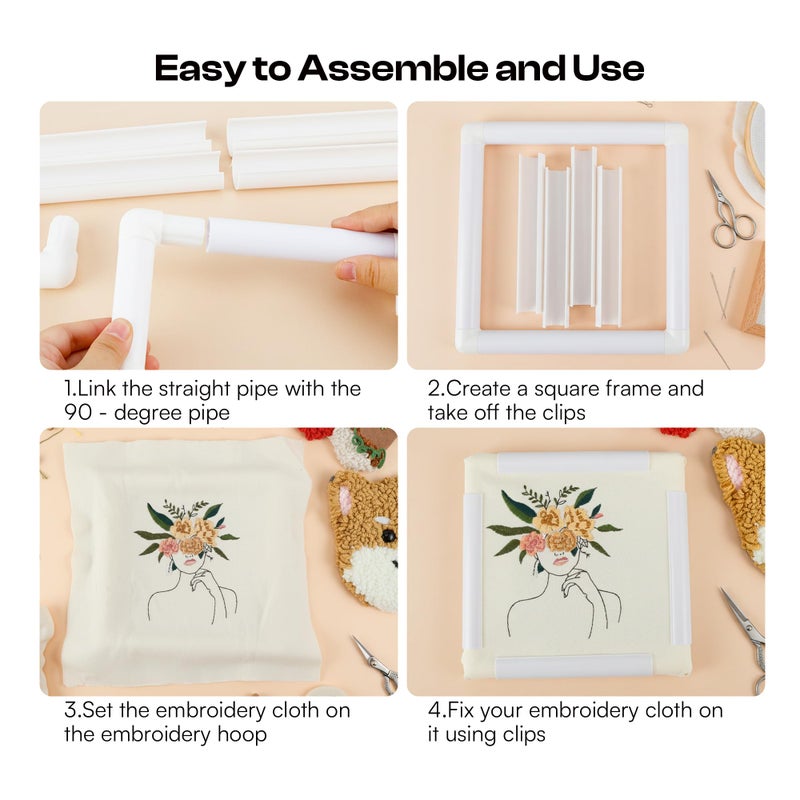 Easy to Assemble and Use

1.Link the straight pipe with the 90 - degree pipe

2.Create a square frame and take off the clips

3.Set the embroidery cloth on the embroidery hoop

4.Fix your embroidery cloth on it using clips