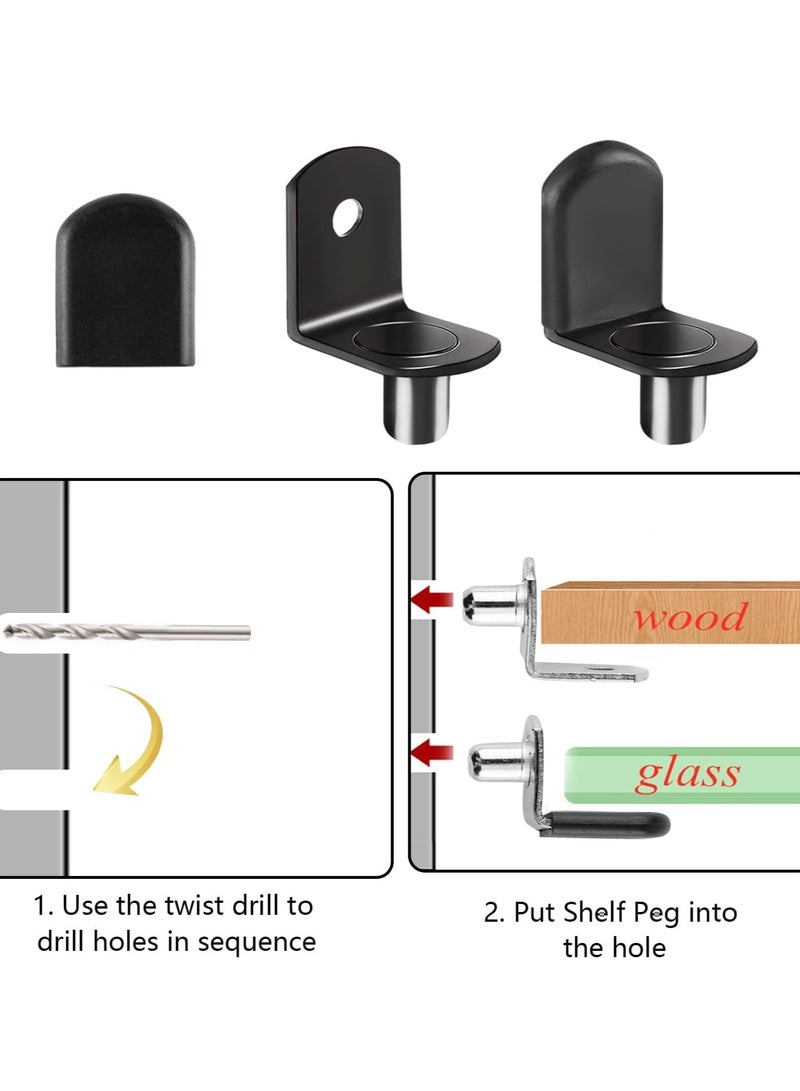 wood

glass

1. Use the twist drill to drill holes in sequence

2. Put Shelf Peg into the hole