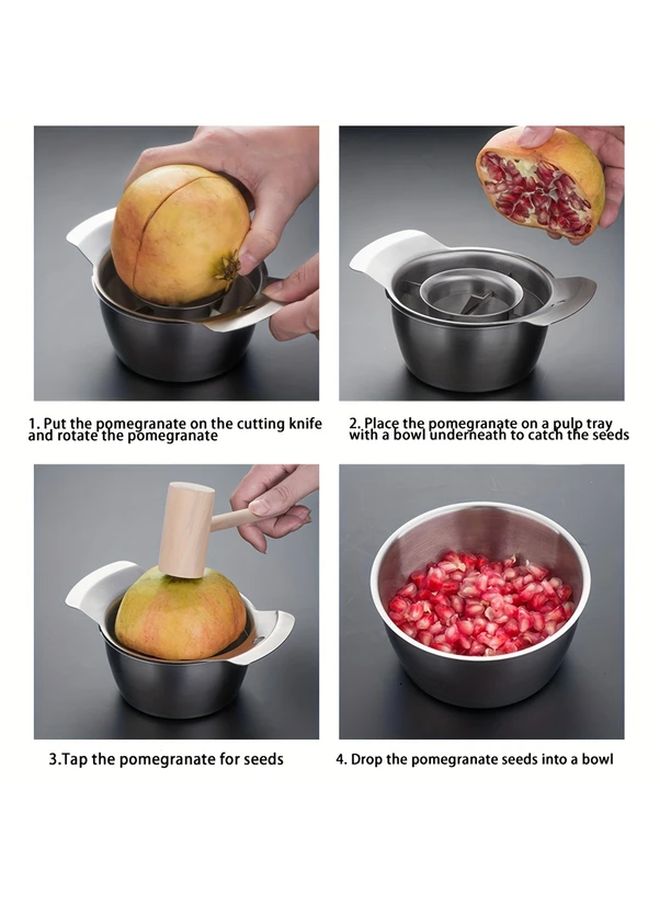 1. Put the pomegranate on the cutting knife and rotate the pomegranate

2. Place the pomegranate on a pulp tray with a bowl underneath to catch the seeds

3.Tap the pomegranate for seeds

4. Drop the pomegranate seeds into a bowl