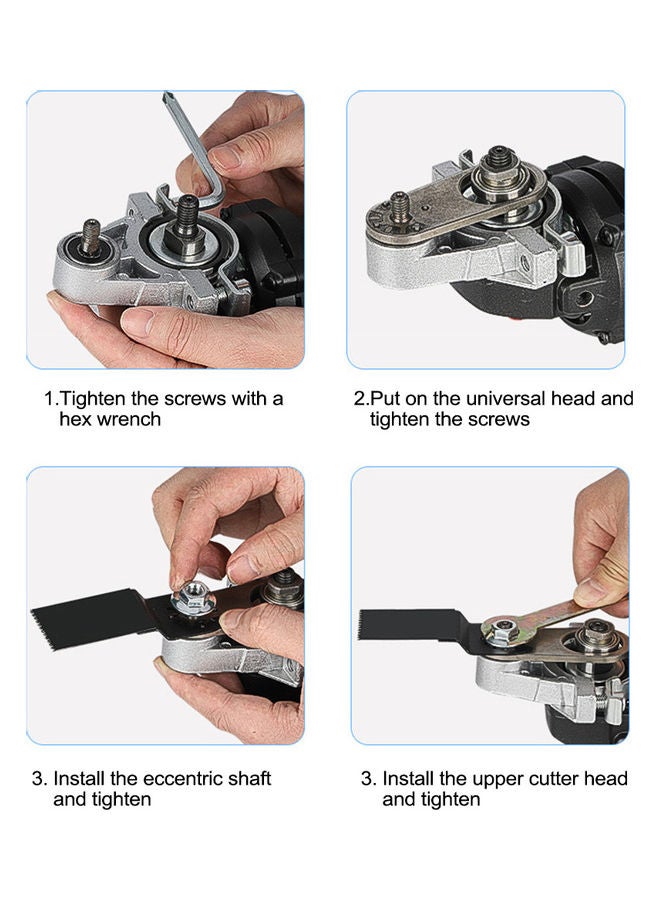 1.Tighten the screws with a hex wrench

2.Put on the universal head and tighten the screws

3. Install the eccentric shaft and tighten

3. Install the upper cutter head and tighten