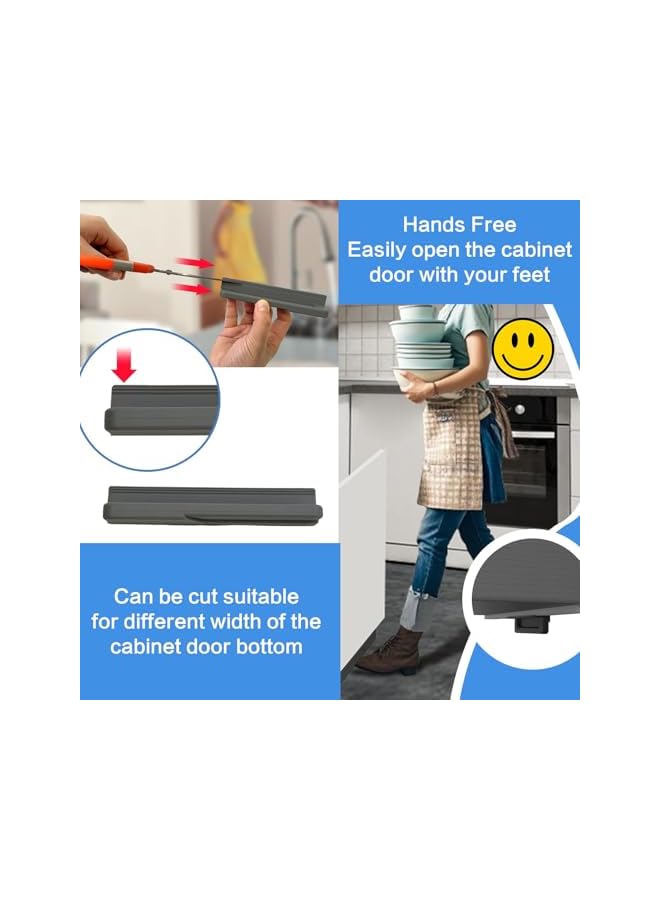 Hands Free
Easily open the cabinet door with your feet

Can be cut suitable for different width of the cabinet door bottom