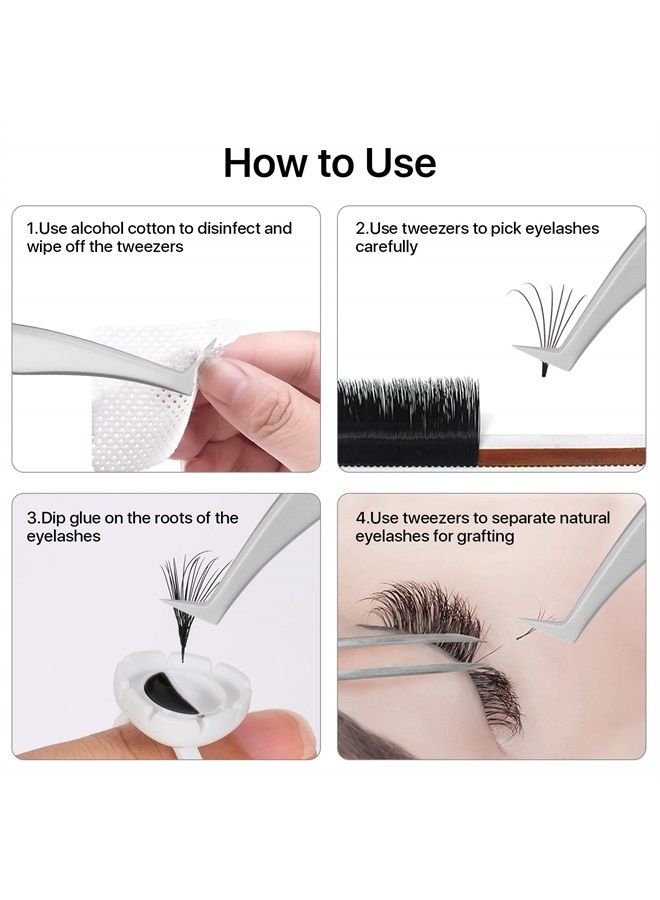 How to Use

1.Use alcohol cotton to disinfect and wipe off the tweezers

2.Use tweezers to pick eyelashes carefully

3.Dip glue on the roots of the eyelashes

4.Use tweezers to separate natural eyelashes for grafting