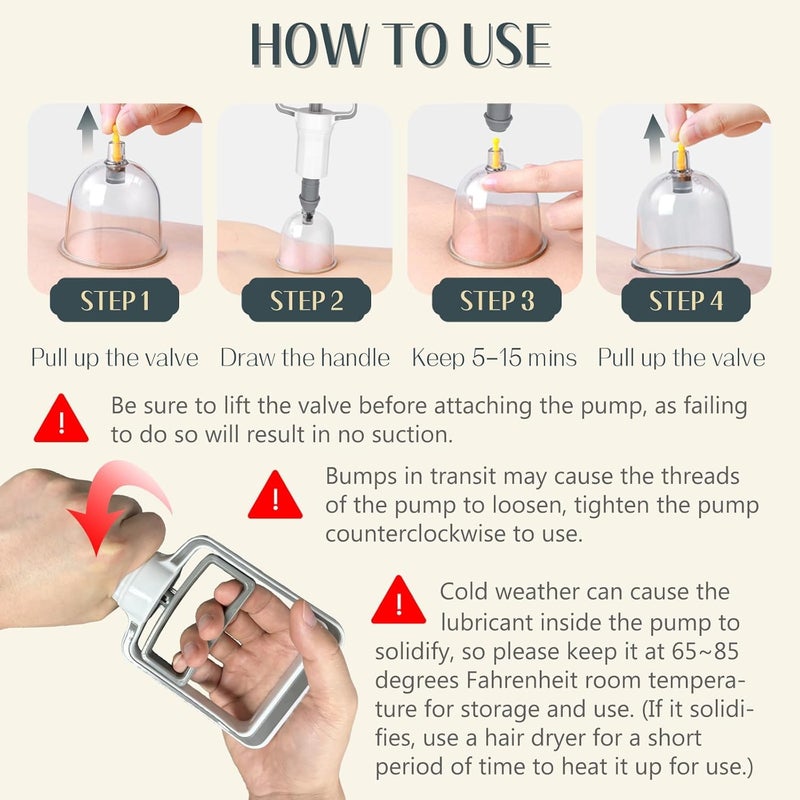 HOW TO USE

STEP 1
Pull up the valve

STEP 2
Draw the handle

STEP 3
Keep 5–15 mins

STEP 4
Pull up the valve

!
Be sure to lift the valve before attaching the pump, as failing to do so will result in no suction.

!
Bumps in transit may cause the threads of the pump to loosen, tighten the pump counterclockwise to use.

!
Cold weather can cause the lubricant inside the pump to solidify, so please keep it at 65~85 degrees Fahrenheit room temperature for storage and use. (If it solidifies, use a hair dryer for a short period of time to heat it up for use.)