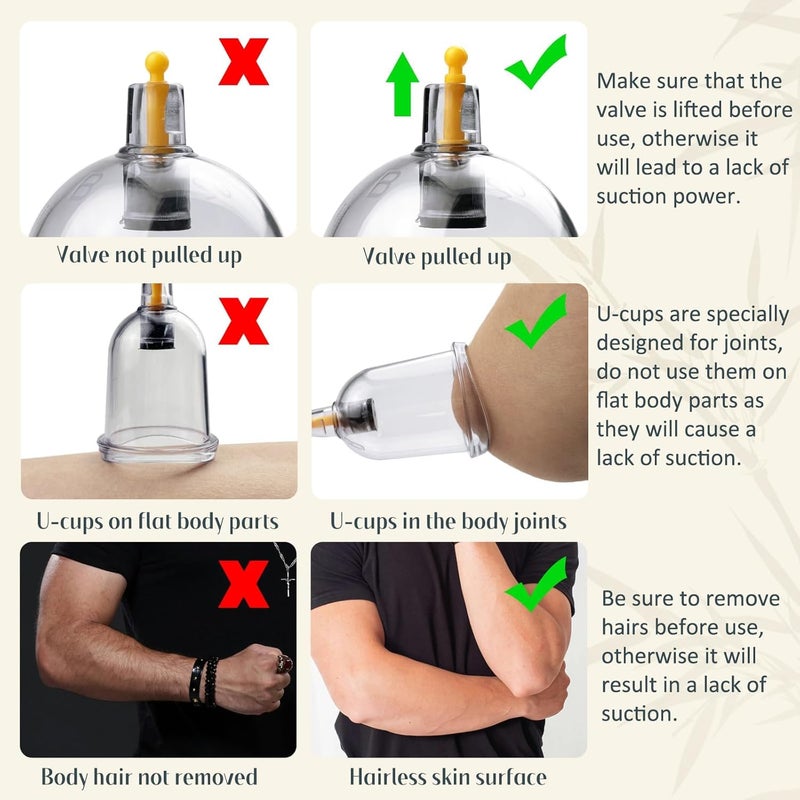 Valve not pulled up

Valve pulled up

Make sure that the valve is lifted before use, otherwise it will lead to a lack of suction power.

U-cups on flat body parts

U-cups in the body joints

U-cups are specially designed for joints, do not use them on flat body parts as they will cause a lack of suction.

Body hair not removed

Hairless skin surface

Be sure to remove hairs before use, otherwise it will result in a lack of suction.