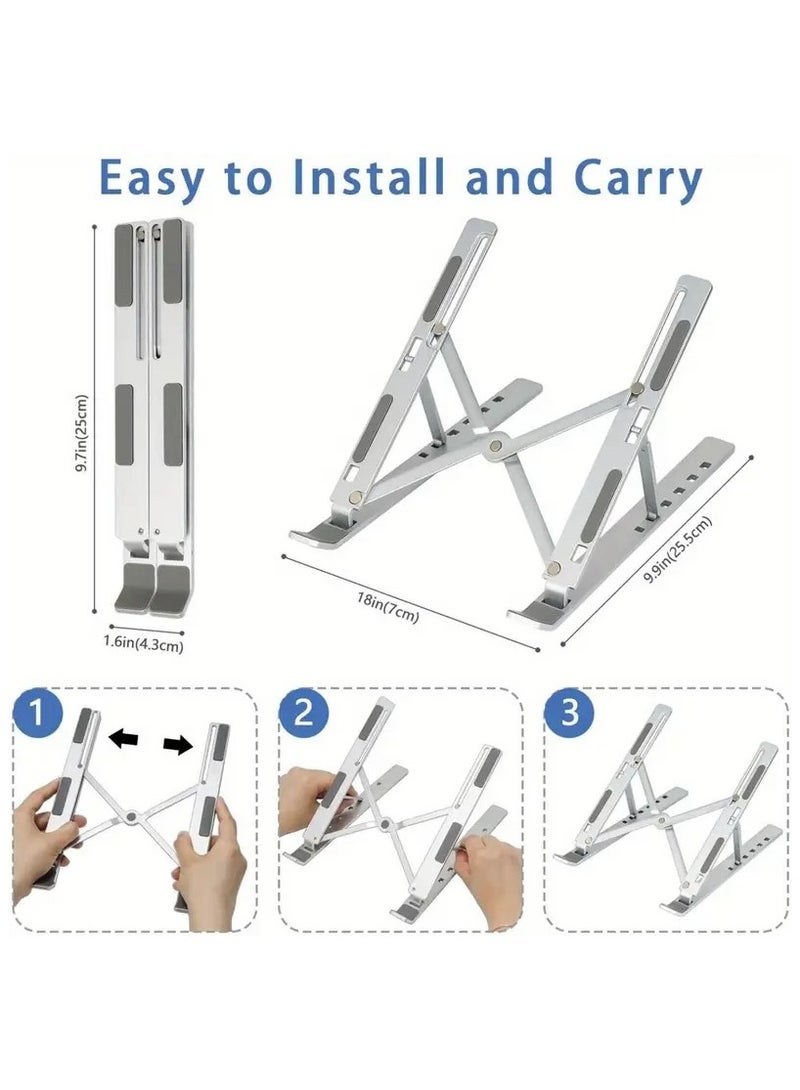 Easy to Install and Carry

9.7in(25cm)

1.6in(4.3cm)

18in(7cm)

9.9in(25.5cm)

1

2

3