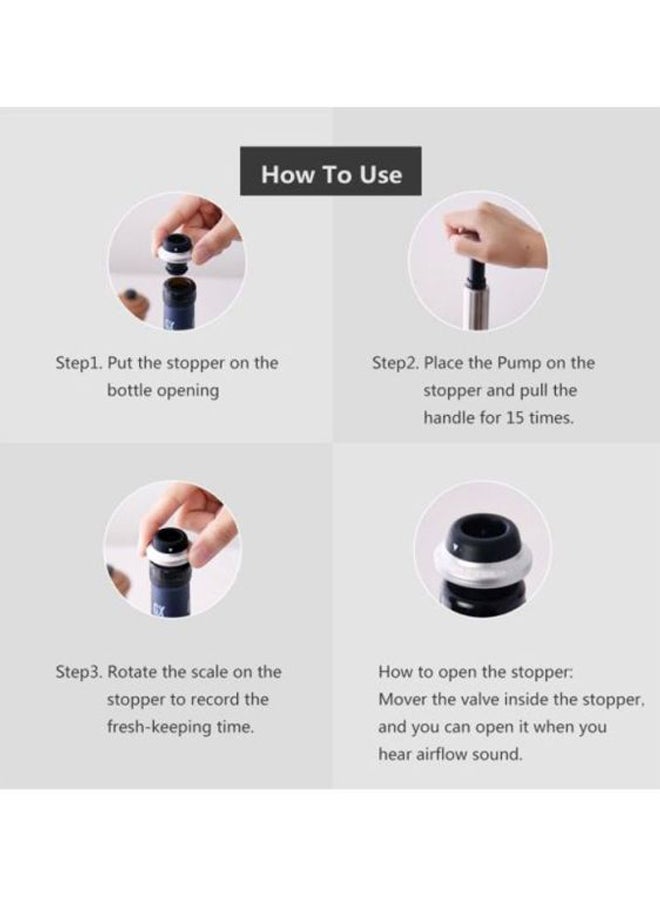 How To Use

Step1. Put the stopper on the bottle opening

Step2. Place the Pump on the stopper and pull the handle for 15 times.

Step3. Rotate the scale on the stopper to record the fresh-keeping time.

How to open the stopper: Mover the valve inside the stopper, and you can open it when you hear airflow sound.