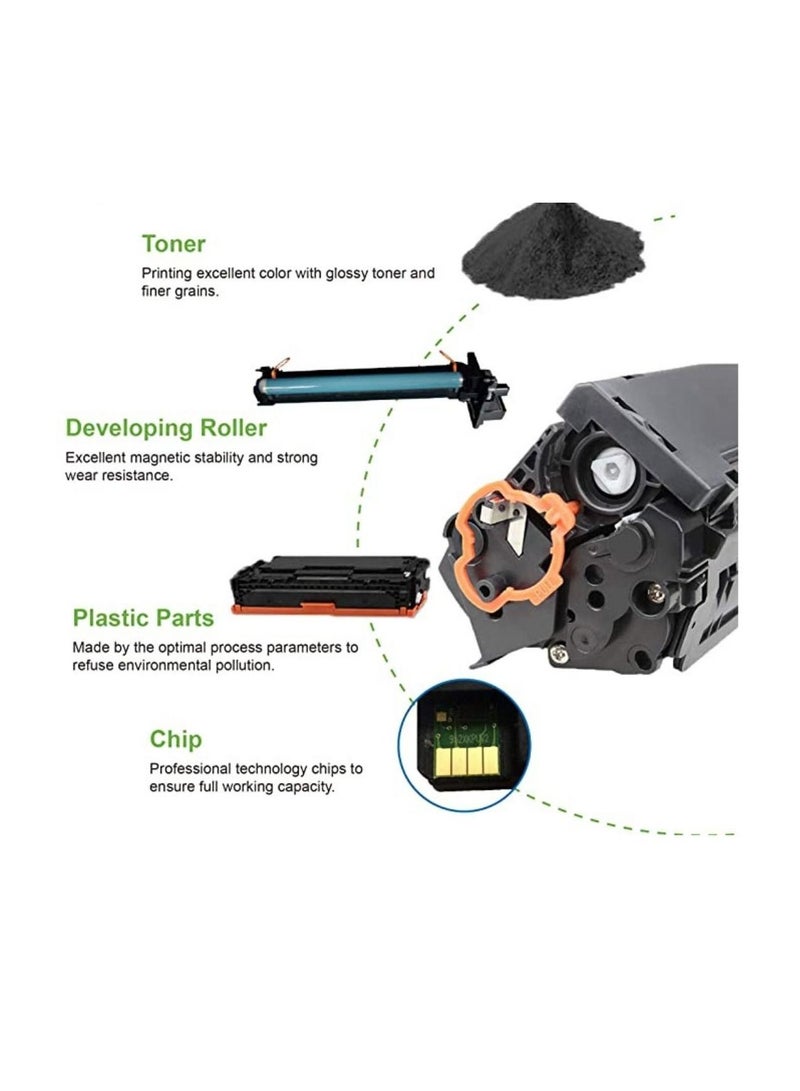 Toner
Printing excellent color with glossy toner and finer grains.

Developing Roller
Excellent magnetic stability and strong wear resistance.

Plastic Parts
Made by the optimal process parameters to refuse environmental pollution.

Chip
Professional technology chips to ensure full working capacity.