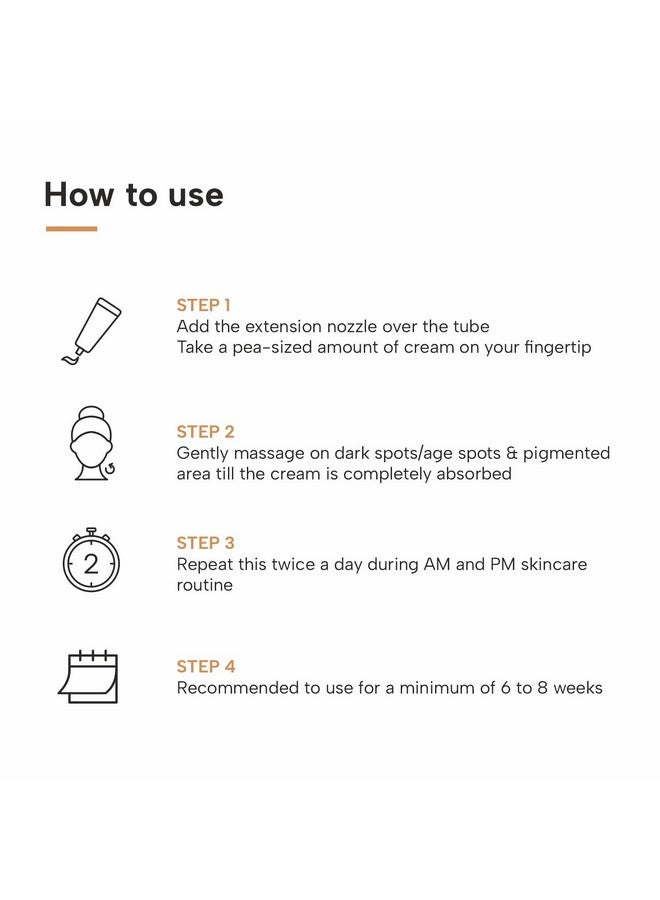 How to use

STEP 1
Add the extension nozzle over the tube
Take a pea-sized amount of cream on your fingertip

STEP 2
Gently massage on dark spots/age spots & pigmented area till the cream is completely absorbed

2

STEP 3
Repeat this twice a day during AM and PM skincare routine

STEP 4
Recommended to use for a minimum of 6 to 8 weeks