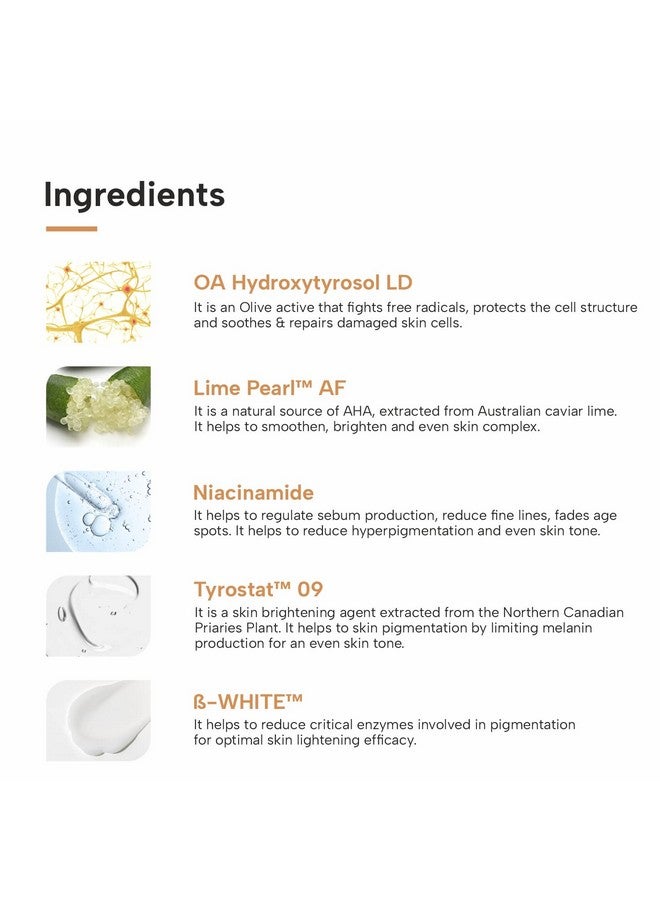 Ingredients

OA Hydroxytyrosol LD
It is an Olive active that fights free radicals, protects the cell structure and soothes & repairs damaged skin cells.

Lime Pearl™ AF
It is a natural source of AHA, extracted from Australian caviar lime. It helps to smoothen, brighten and even skin complex.

Niacinamide
It helps to regulate sebum production, reduce fine lines, fades age spots. It helps to reduce hyperpigmentation and even skin tone.

Tyrostat™ 09
It is a skin brightening agent extracted from the Northern Canadian Priaries Plant. It helps to skin pigmentation by limiting melanin production for an even skin tone.

ß-WHITE™
It helps to reduce critical enzymes involved in pigmentation for optimal skin lightening efficacy.