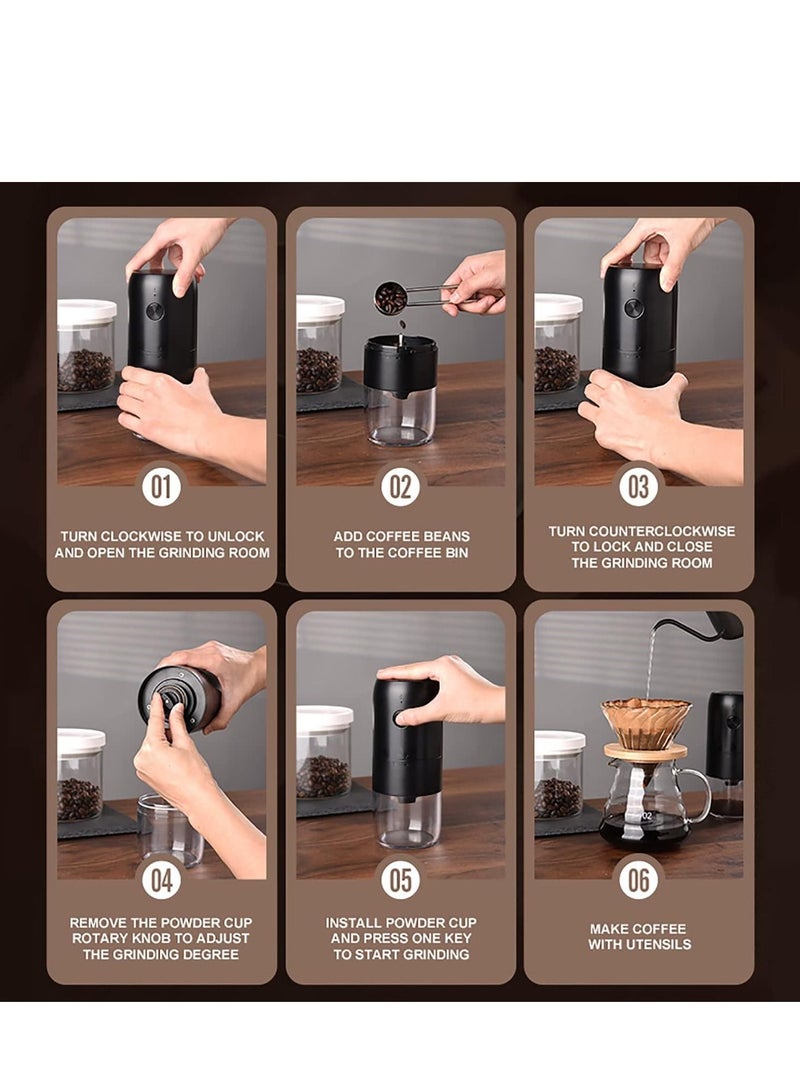 01

TURN CLOCKWISE TO UNLOCK AND OPEN THE GRINDING ROOM

02

ADD COFFEE BEANS TO THE COFFEE BIN

03

TURN COUNTERCLOCKWISE TO LOCK AND CLOSE THE GRINDING ROOM

04

REMOVE THE POWDER CUP ROTARY KNOB TO ADJUST THE GRINDING DEGREE

05

INSTALL POWDER CUP AND PRESS ONE KEY TO START GRINDING

06

MAKE COFFEE WITH UTENSILS