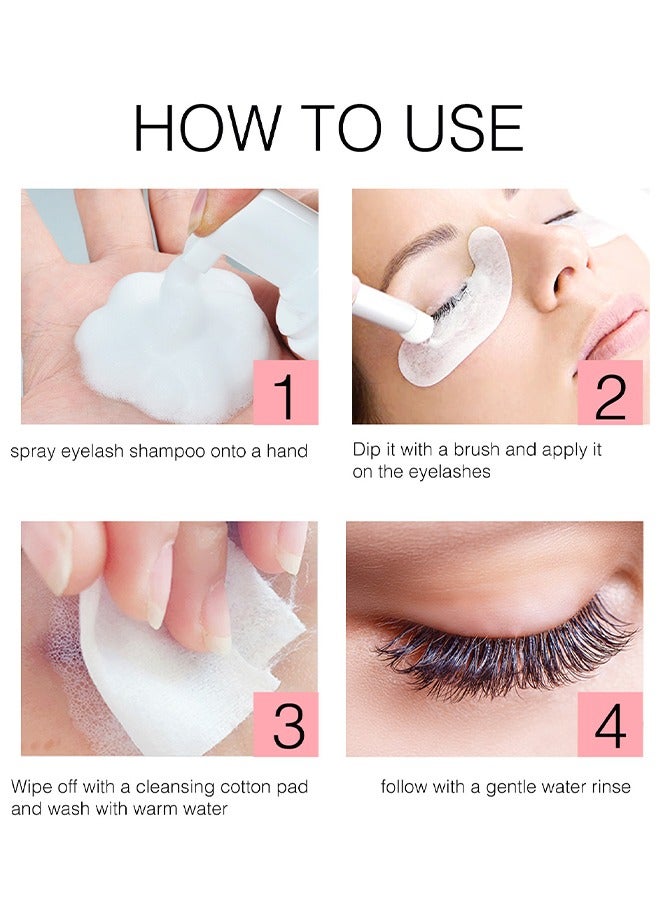 HOW TO USE

1

spray eyelash shampoo onto a hand

2

Dip it with a brush and apply it on the eyelashes

3

Wipe off with a cleansing cotton pad and wash with warm water

4

follow with a gentle water rinse