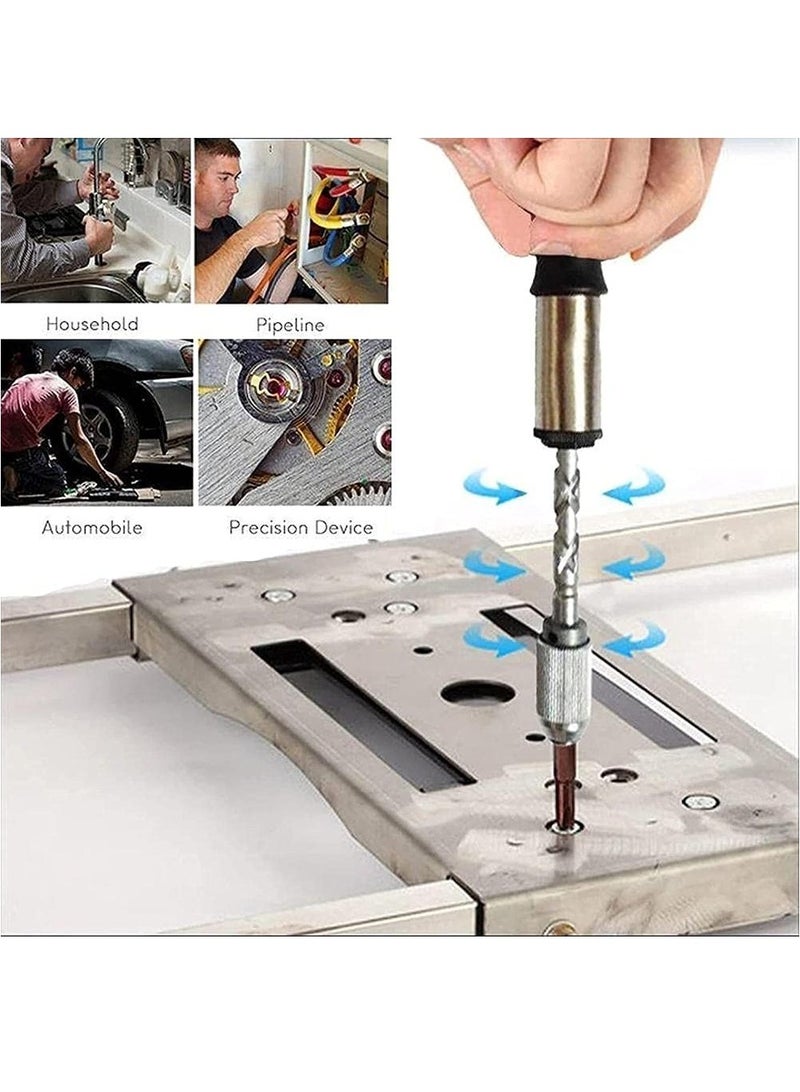 Household
Pipeline
Automobile
Precision Device