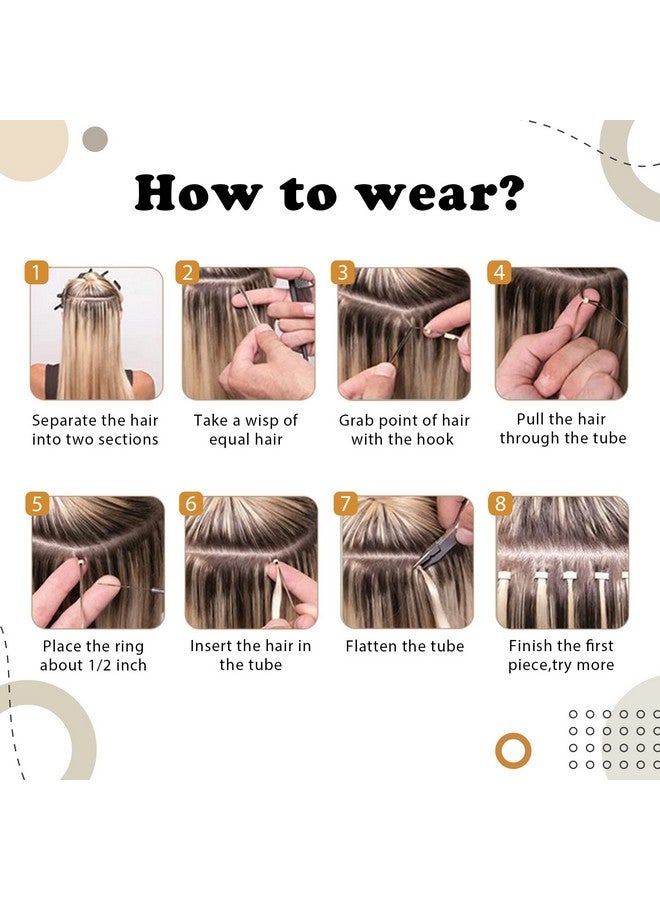 How to wear?

1
Separate the hair into two sections

2
Take a wisp of equal hair

3
Grab point of hair with the hook

4
Pull the hair through the tube

5
Place the ring about 1/2 inch

6
Insert the hair in the tube

7
Flatten the tube

8
Finish the first piece,try more