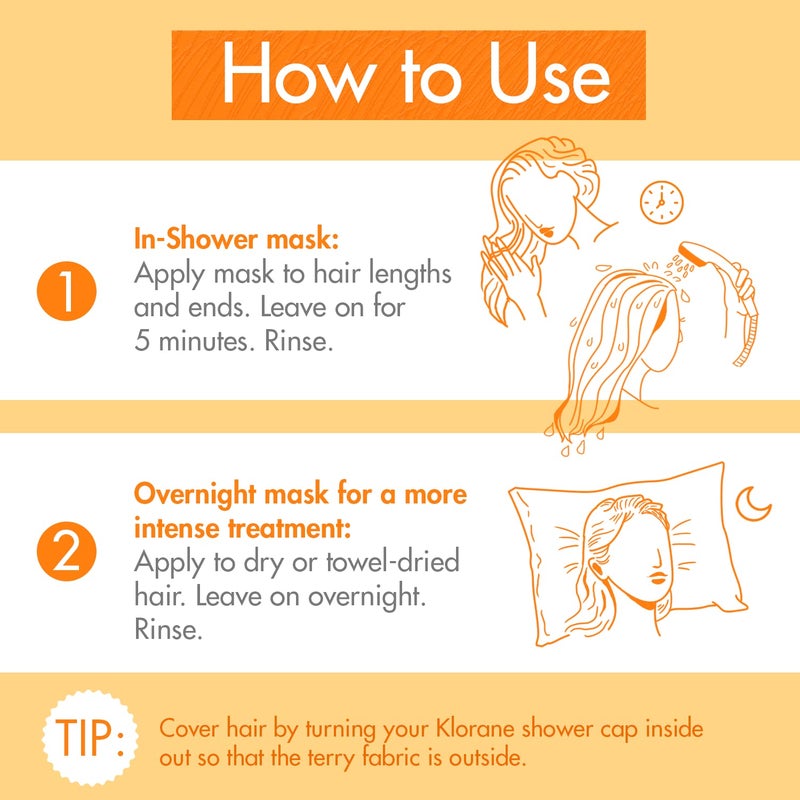 How to Use

1

In-Shower mask:
Apply mask to hair lengths and ends. Leave on for 5 minutes. Rinse.

2

Overnight mask for a more intense treatment:
Apply to dry or towel-dried hair. Leave on overnight. Rinse.

TIP:

Cover hair by turning your Klorane shower cap inside out so that the terry fabric is outside.