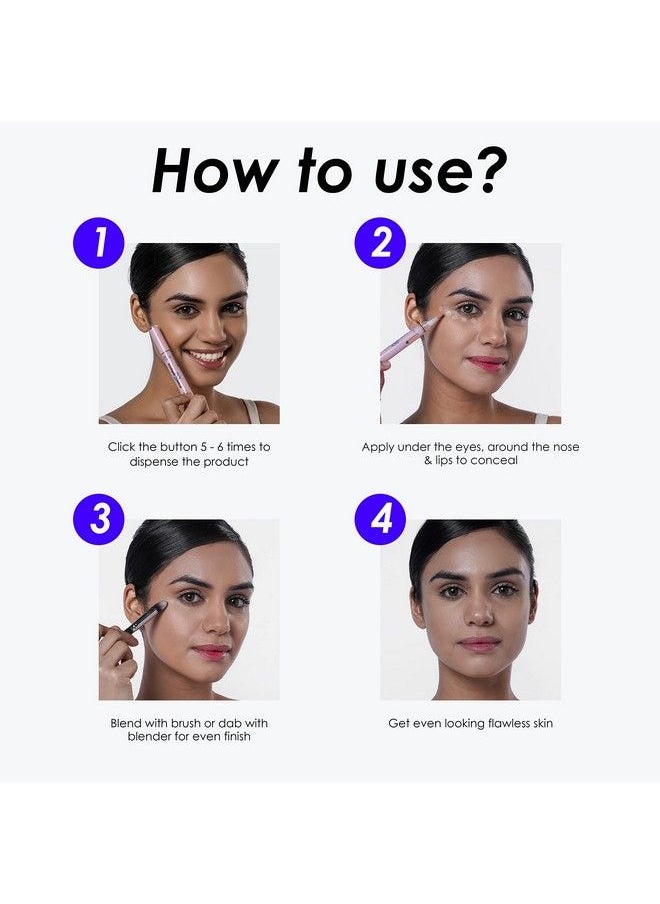 How to use?

1

Click the button 5 - 6 times to dispense the product

2

Apply under the eyes, around the nose & lips to conceal

3

Blend with brush or dab with blender for even finish

4

Get even looking flawless skin