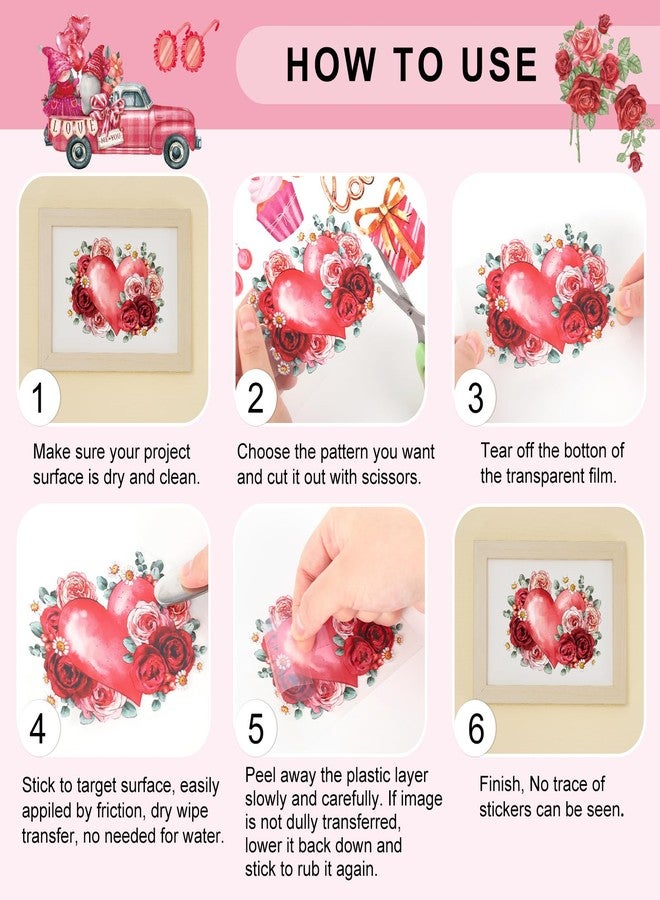 LOVE

HOW TO USE

1

Make sure your project surface is dry and clean.

2

Choose the pattern you want and cut it out with scissors.

3

Tear off the botton of the transparent film.

4

Stick to target surface, easily appiled by friction, dry wipe transfer, no needed for water.

5

Peel away the plastic layer slowly and carefully. If image is not dully transferred, lower it back down and stick to rub it again.

6

Finish, No trace of stickers can be seen.