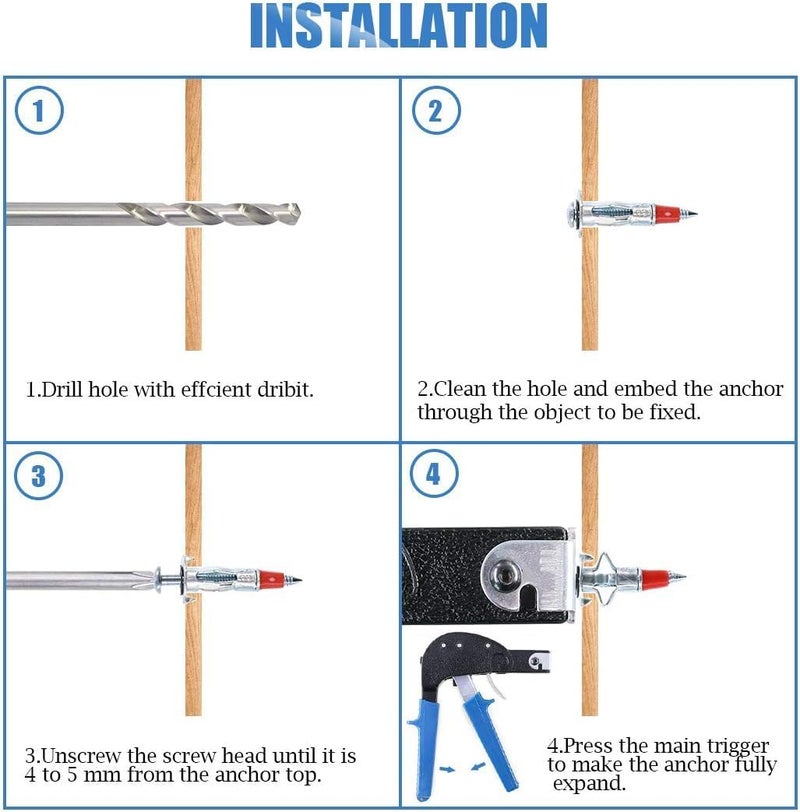 INSTALLATION

1

1.Drill hole with effcient dribit.

2

2.Clean the hole and embed the anchor through the object to be fixed.

3

3.Unscrew the screw head until it is 4 to 5 mm from the anchor top.

4

4.Press the main trigger to make the anchor fully expand.