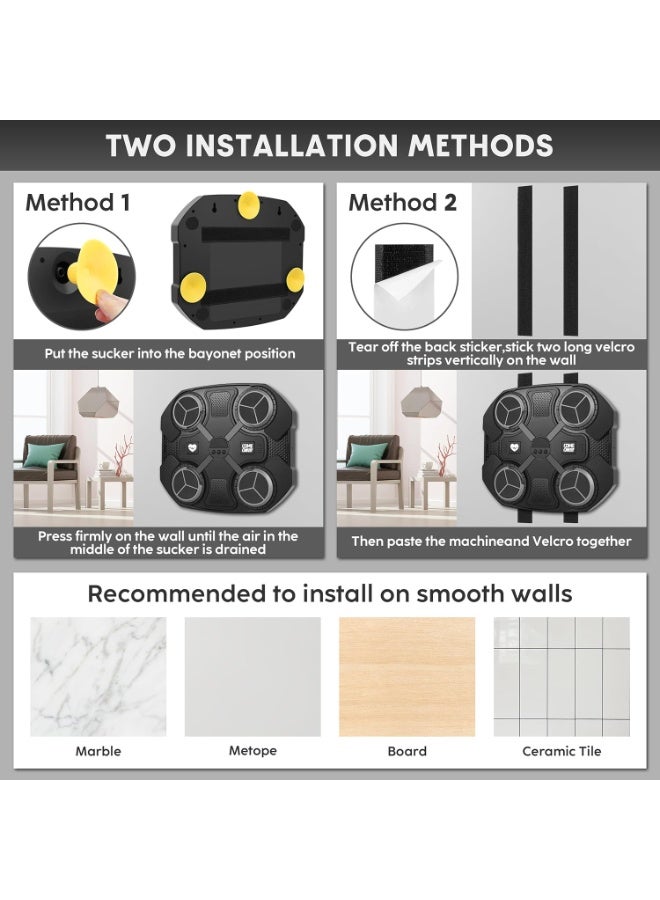 TWO INSTALLATION METHODS

Method 1

Put the sucker into the bayonet position

Press firmly on the wall until the air in the middle of the sucker is drained

Method 2

Tear off the back sticker,stick two long velcro strips vertically on the wall

Then paste the machineand Velcro together

Recommended to install on smooth walls

Marble

Metope

Board

Ceramic Tile