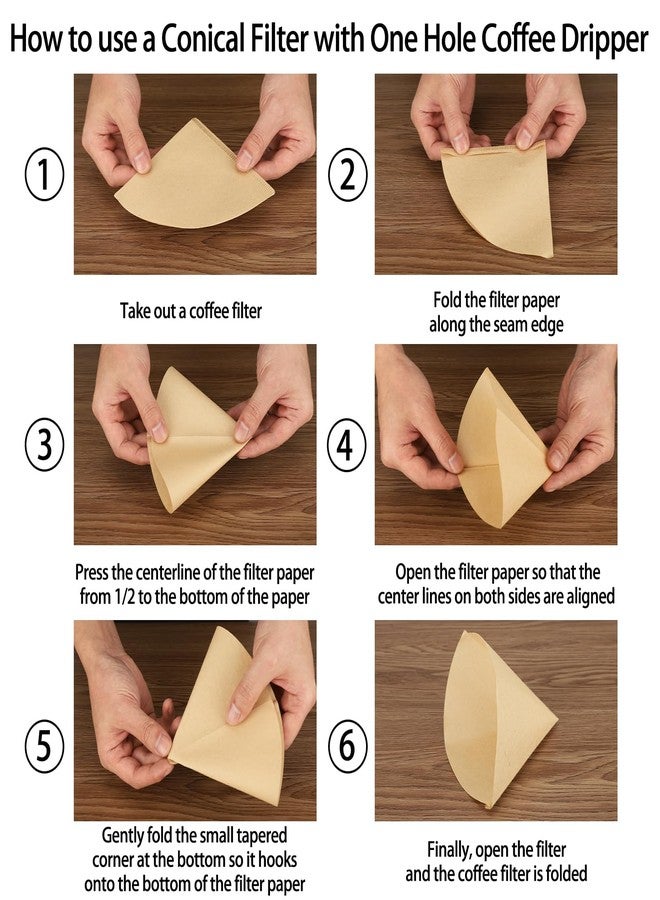 How to use a Conical Filter with One Hole Coffee Dripper

1

Take out a coffee filter

2

Fold the filter paper along the seam edge

3

Press the centerline of the filter paper from 1/2 to the bottom of the paper

4

Open the filter paper so that the center lines on both sides are aligned

5

Gently fold the small tapered corner at the bottom so it hooks onto the bottom of the filter paper

6

Finally, open the filter and the coffee filter is folded