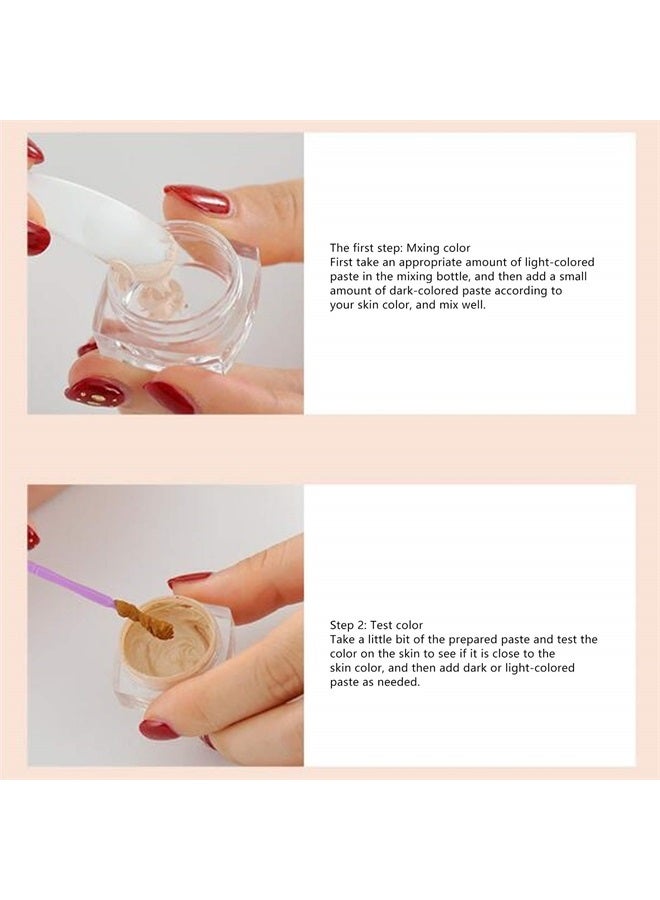 The first step: Mxing color
First take an appropriate amount of light-colored paste in the mixing bottle, and then add a small amount of dark-colored paste according to your skin color, and mix well.

Step 2: Test color
Take a little bit of the prepared paste and test the color on the skin to see if it is close to the skin color, and then add dark or light-colored paste as needed.