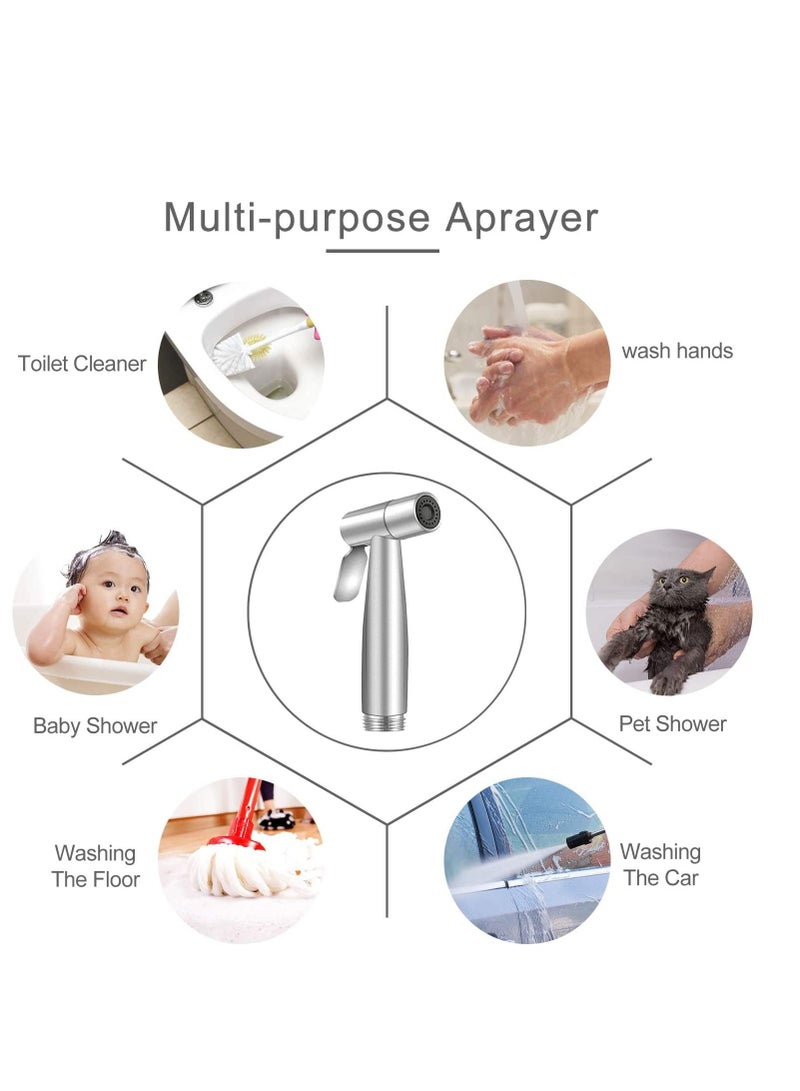 Multi-purpose Aprayer

Toilet Cleaner

wash hands

Baby Shower

Pet Shower

Washing The Floor

Washing The Car