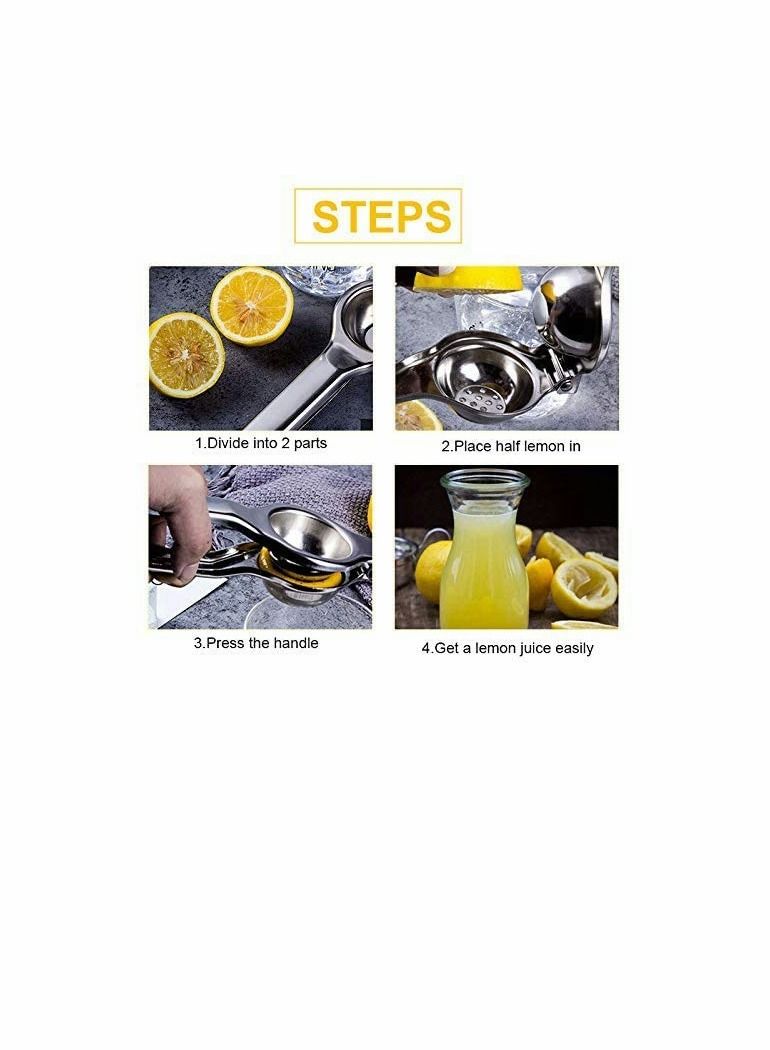 STEPS

1.Divide into 2 parts

2.Place half lemon in

3.Press the handle

4.Get a lemon juice easily