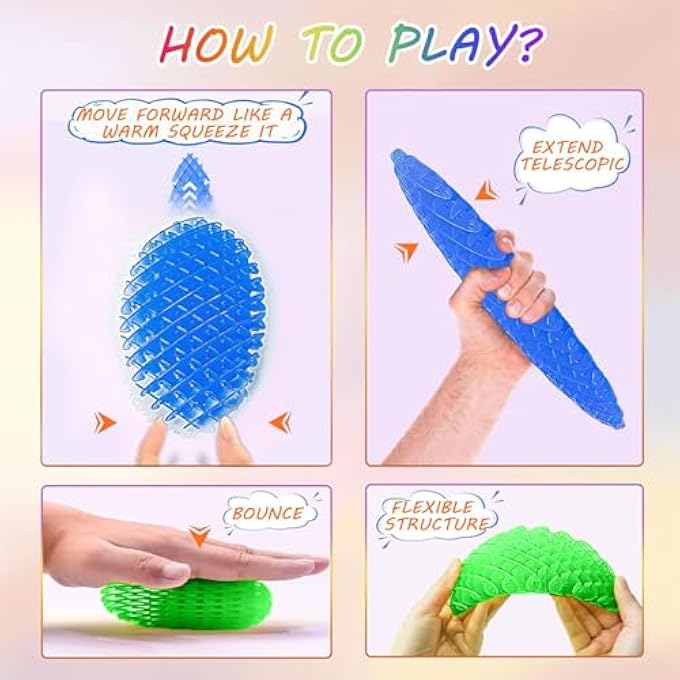 HOW TO PLAY?

MOVE FORWARD LIKE A WARM SQUEEZE IT

EXTEND TELESCOPIC

BOUNCE

FLEXIBLE STRUCTURE