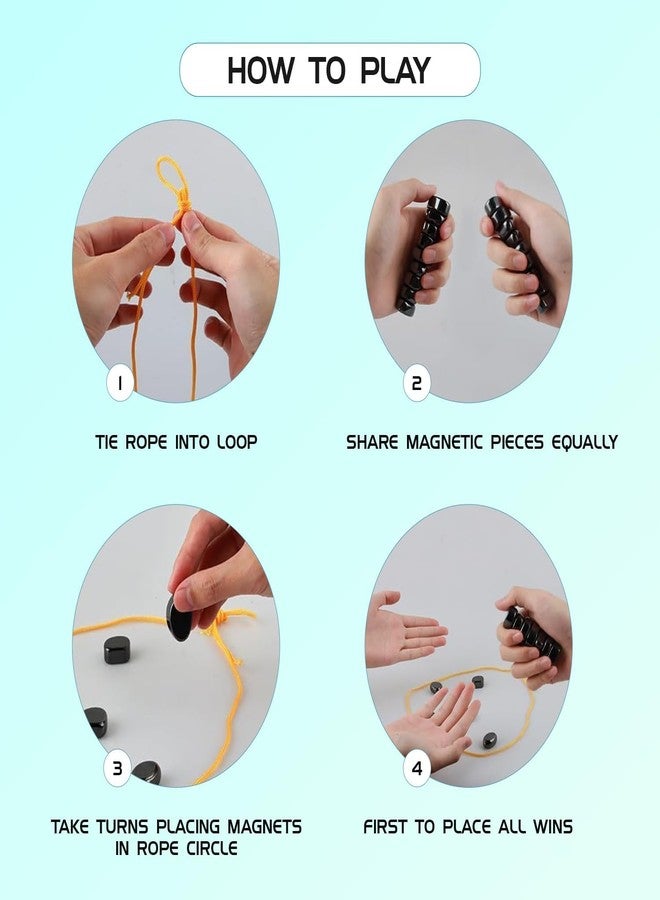 HOW TO PLAY

1

TIE ROPE INTO LOOP

2

SHARE MAGNETIC PIECES EQUALLY

3

TAKE TURNS PLACING MAGNETS IN ROPE CIRCLE

4

FIRST TO PLACE ALL WINS