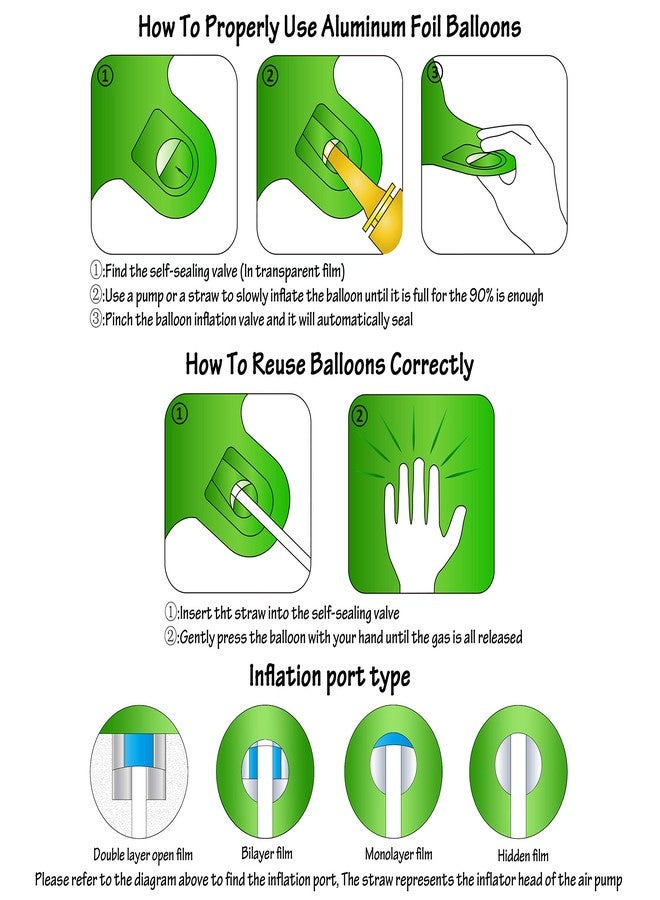 How To Properly Use Aluminum Foil Balloons

①

②

③

①:Find the self-sealing valve (In transparent film)
②:Use a pump or a straw to slowly inflate the balloon until it is full for the 90% is enough
③:Pinch the balloon inflation valve and it will automatically seal

How To Reuse Balloons Correctly

①

②

①:Insert tht straw into the self-sealing valve
②:Gently press the balloon with your hand until the gas is all released

Inflation port type

Double layer open film

Bilayer film

Monolayer film

Hidden film

Please refer to the diagram above to find the inflation port, The straw represents the inflator head of the air pump