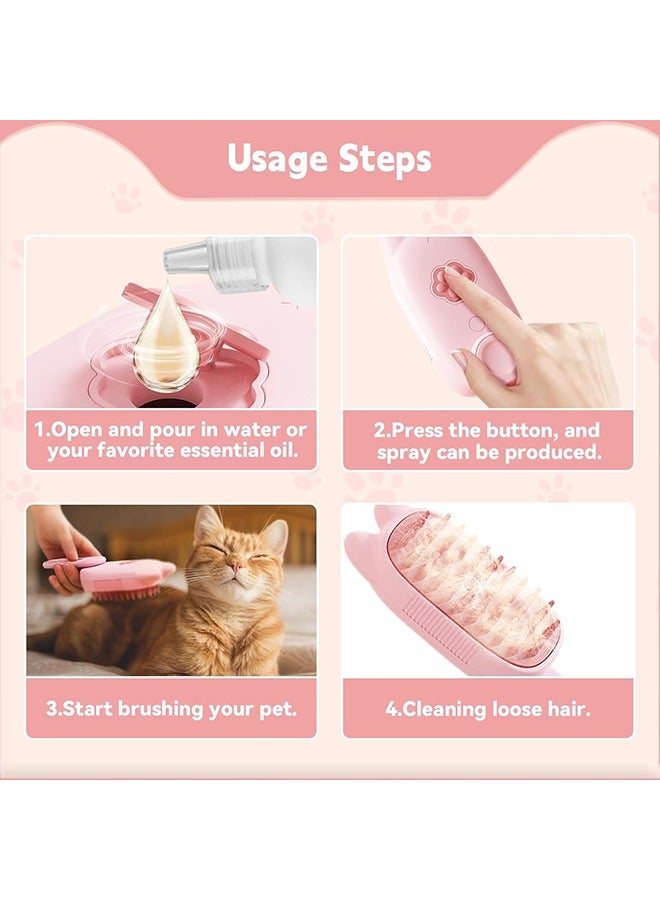 Usage Steps

1.Open and pour in water or your favorite essential oil.

2.Press the button, and spray can be produced.

3.Start brushing your pet.

4.Cleaning loose hair.