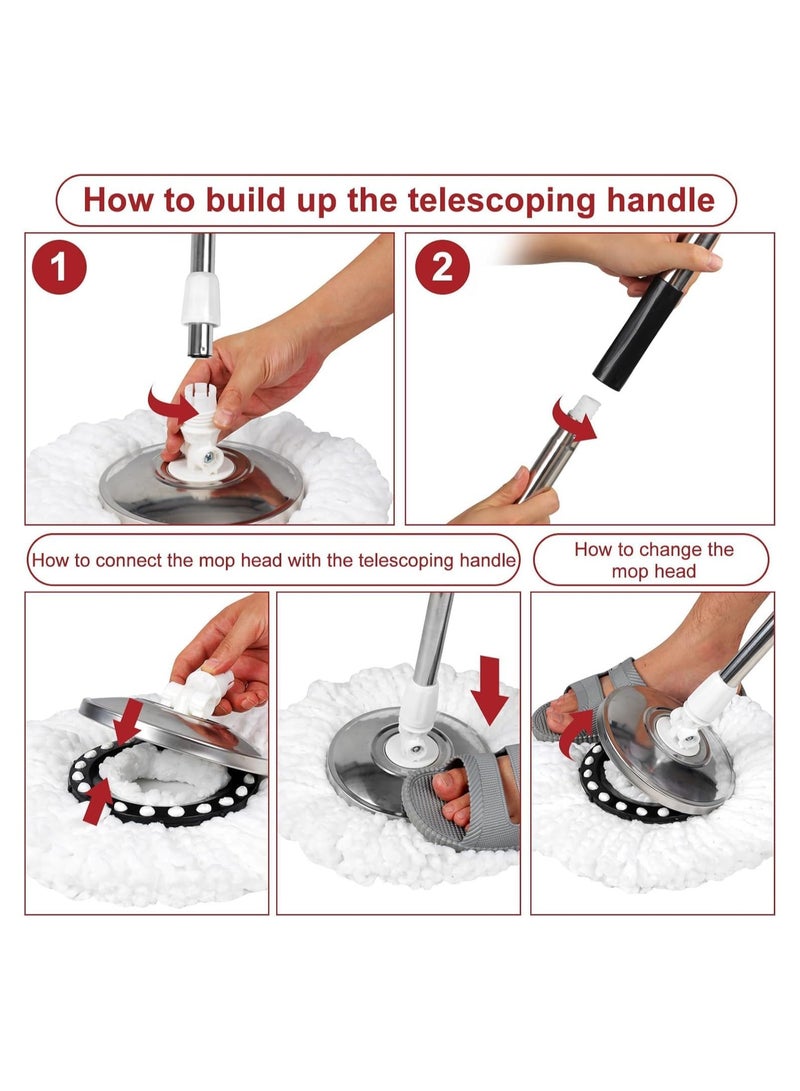 How to build up the telescoping handle

1

2

How to connect the mop head with the telescoping handle

How to change the mop head