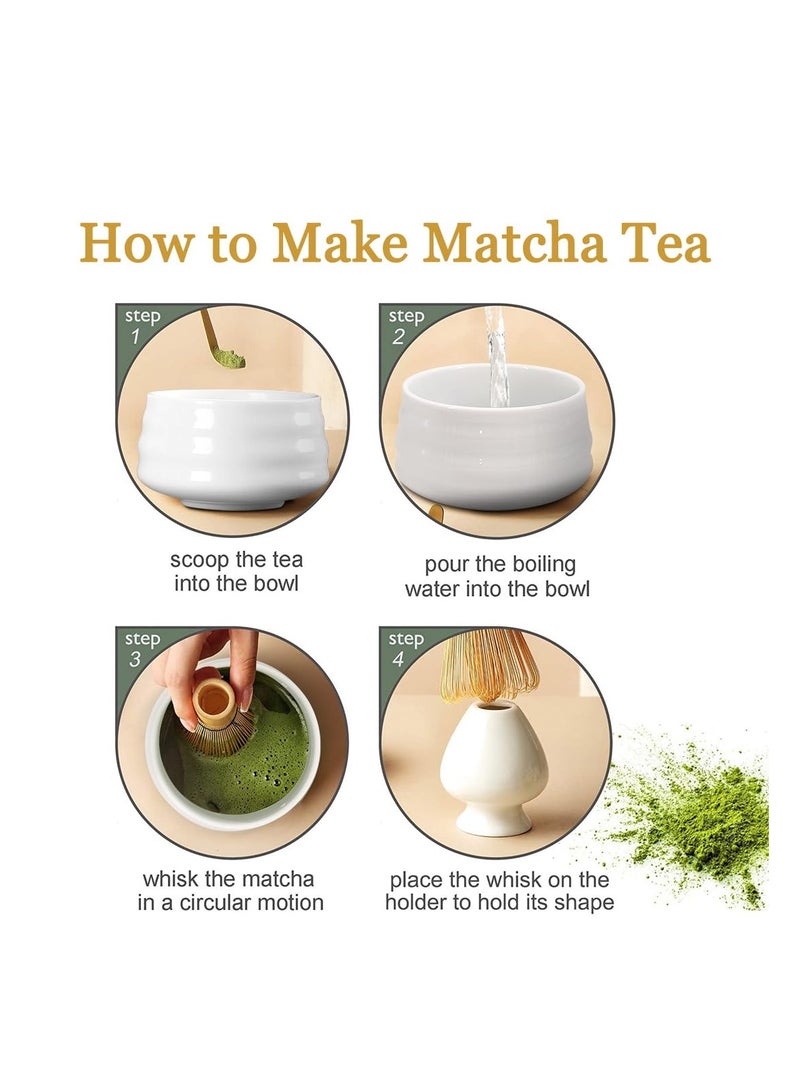 How to Make Matcha Tea

step 1

scoop the tea into the bowl

step 2

pour the boiling water into the bowl

step 3

whisk the matcha in a circular motion

step 4

place the whisk on the holder to hold its shape