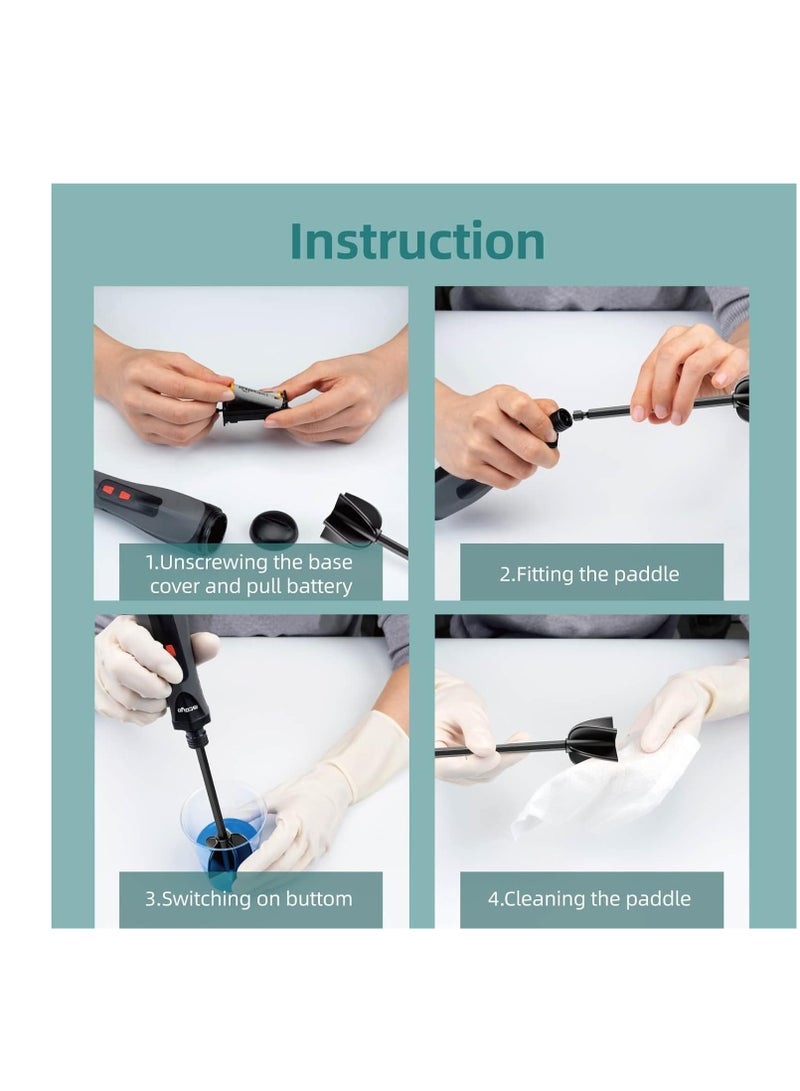 Instruction

1.Unscrewing the base cover and pull battery

2.Fitting the paddle

3.Switching on buttom

4.Cleaning the paddle