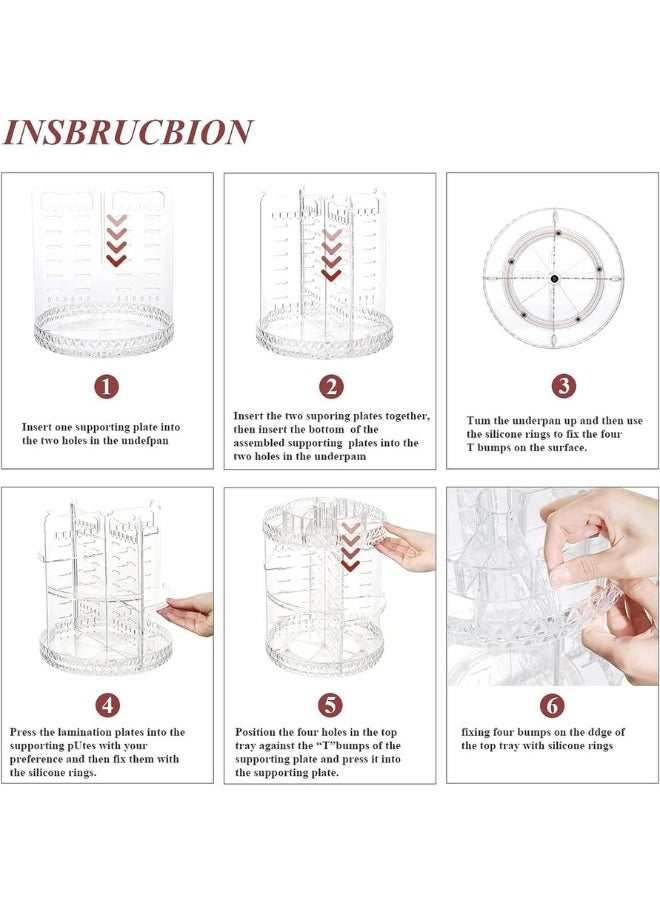 INSBRUCBION

1

Insert one supporting plate into the two holes in the undefpan

2

Insert the two suporing plates together, then insert the bottom of the assembled supporting plates into the two holes in the underpam

3

Tum the underpan up and then use the silicone rings to fix the four T bumps on the surface.

4

Press the lamination plates into the supporting pUtes with your preference and then fix them with the silicone rings.

5

Position the four holes in the top tray against the "T"bumps of the supporting plate and press it into the supporting plate.

6

fixing four bumps on the ddge of the top tray with silicone rings