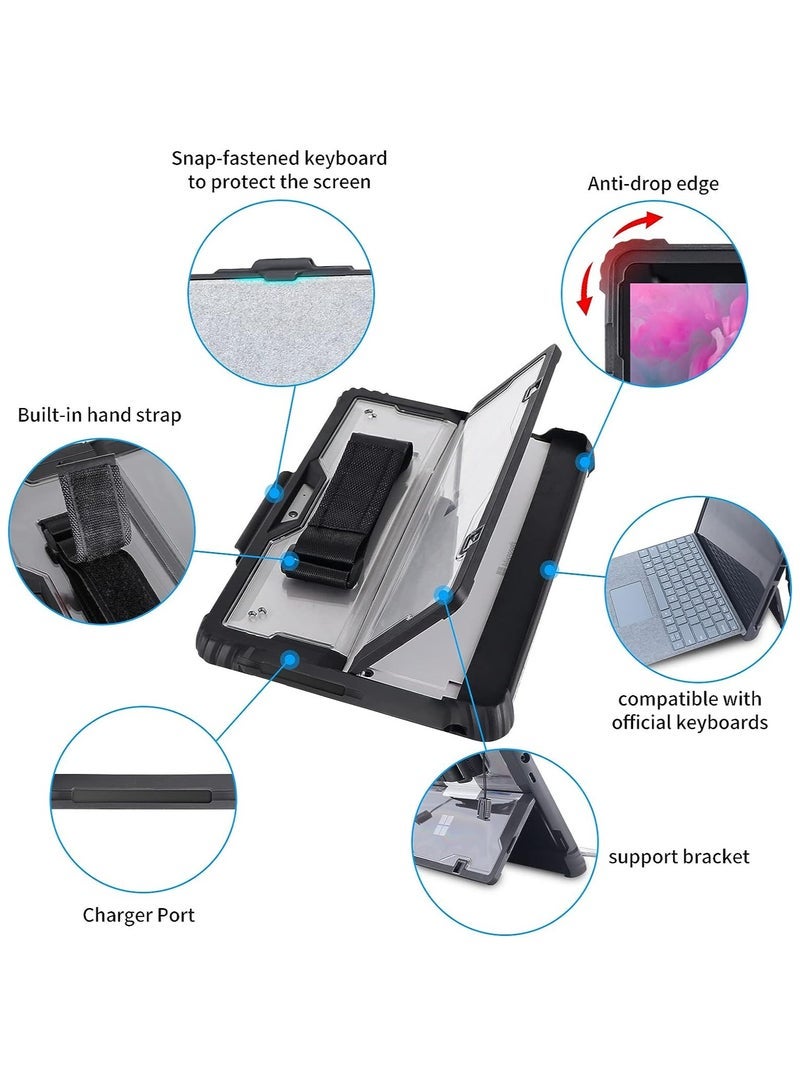 Snap-fastened keyboard to protect the screen

Anti-drop edge

Built-in hand strap

compatible with official keyboards

support bracket

Charger Port