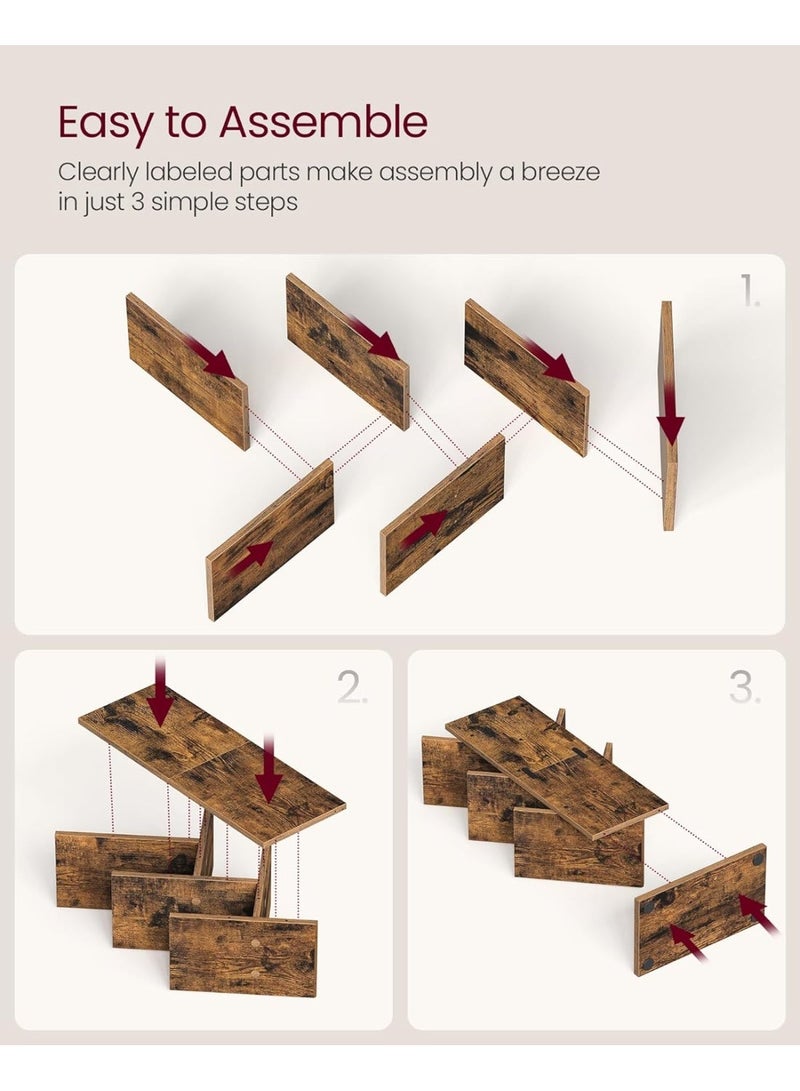 Easy to Assemble

Clearly labeled parts make assembly a breeze in just 3 simple steps

1.

2.

3.