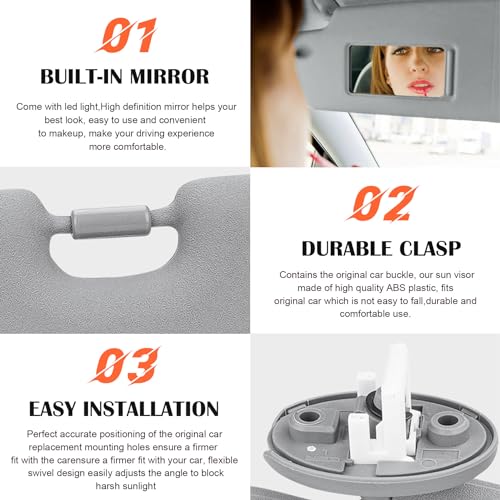 01

BUILT-IN MIRROR

Come with led light,High definition mirror helps your best look, easy to use and convenient to makeup, make your driving experience more comfortable.

02

DURABLE CLASP

Contains the original car buckle, our sun visor made of high quality ABS plastic, fits original car which is not easy to fall,durable and comfortable use.

03

EASY INSTALLATION

Perfect accurate positioning of the original car replacement mounting holes ensure a firmer fit with the carensure a firmer fit with your car, flexible swivel design easily adjusts the angle to block harsh sunlight