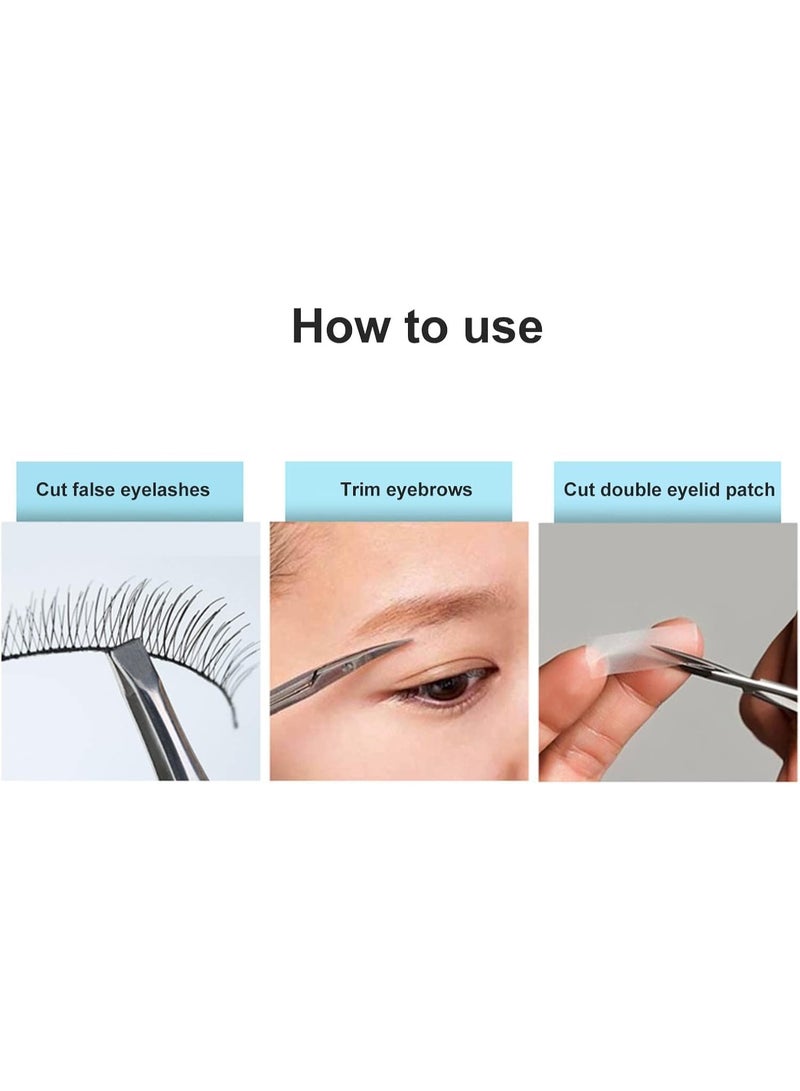 How to use

Cut false eyelashes

Trim eyebrows

Cut double eyelid patch