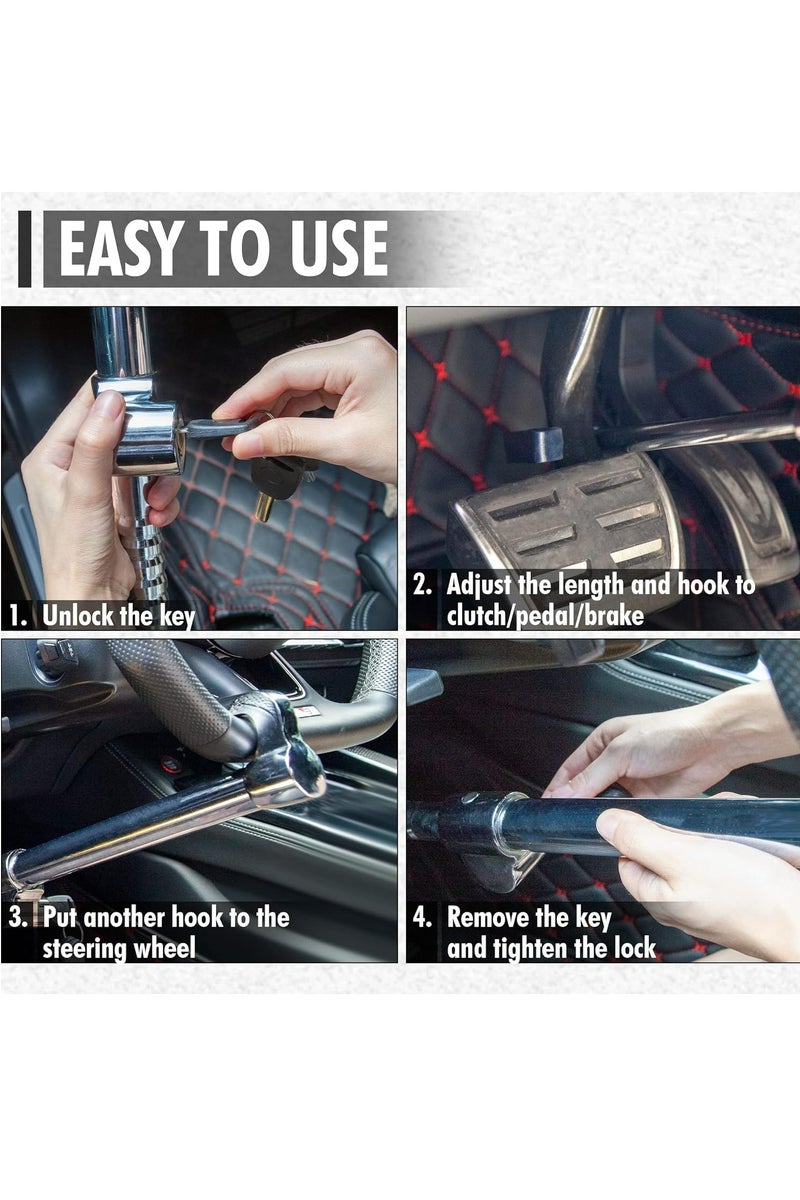 EASY TO USE

1. Unlock the key

2. Adjust the length and hook to clutch/pedal/brake

3. Put another hook to the steering wheel

4. Remove the key and tighten the lock