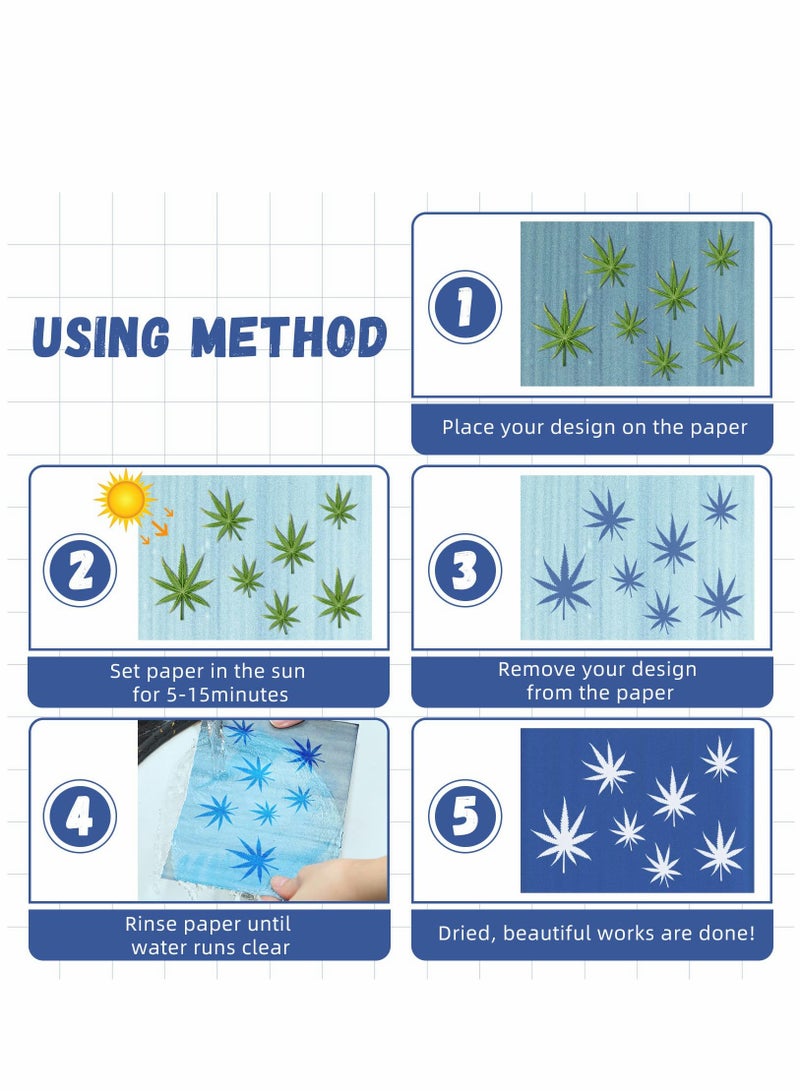 USING METHOD

1

Place your design on the paper

2

Set paper in the sun for 5-15minutes

3

Remove your design from the paper

4

Rinse paper until water runs clear

5

Dried, beautiful works are done!