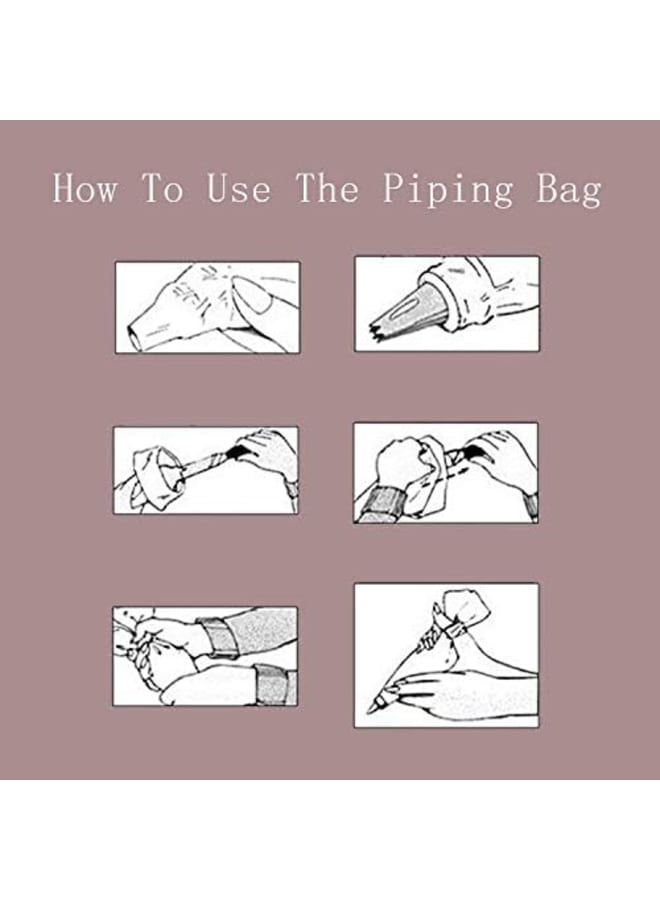 How To Use The Piping Bag