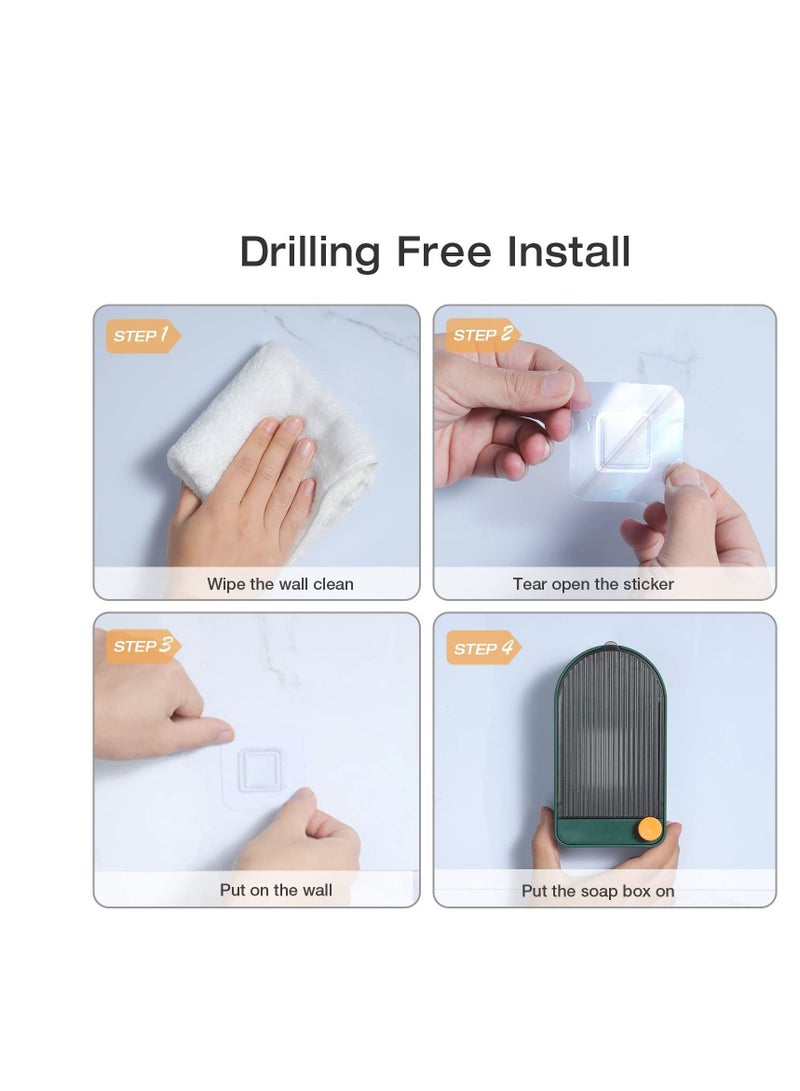 Drilling Free Install

STEP 1
Wipe the wall clean

STEP 2
Tear open the sticker

STEP 3
Put on the wall

STEP 4
Put the soap box on